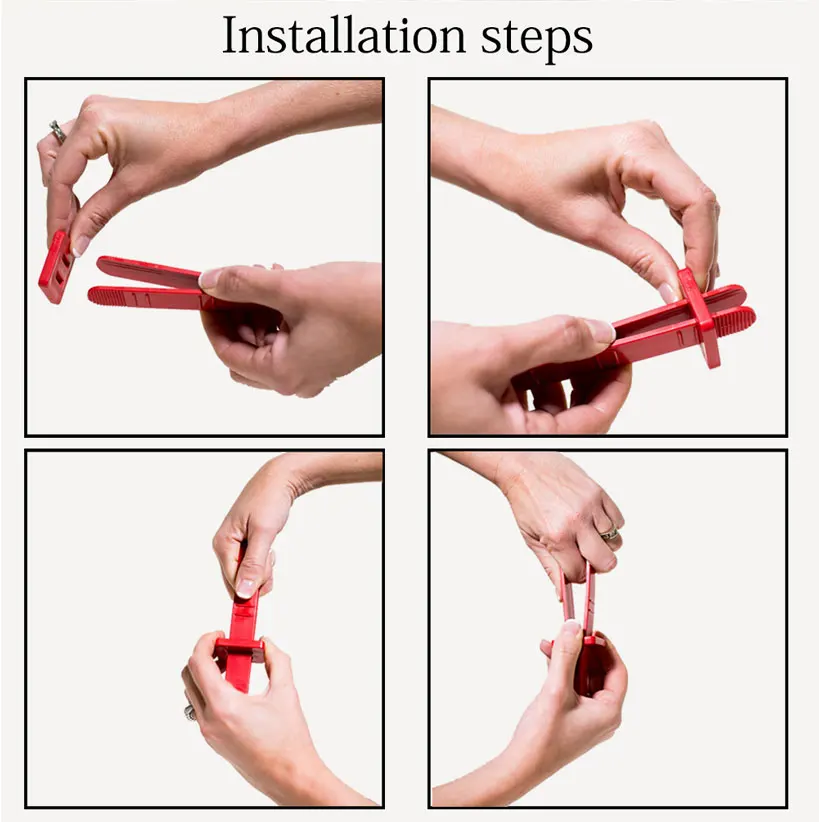 Installation steps