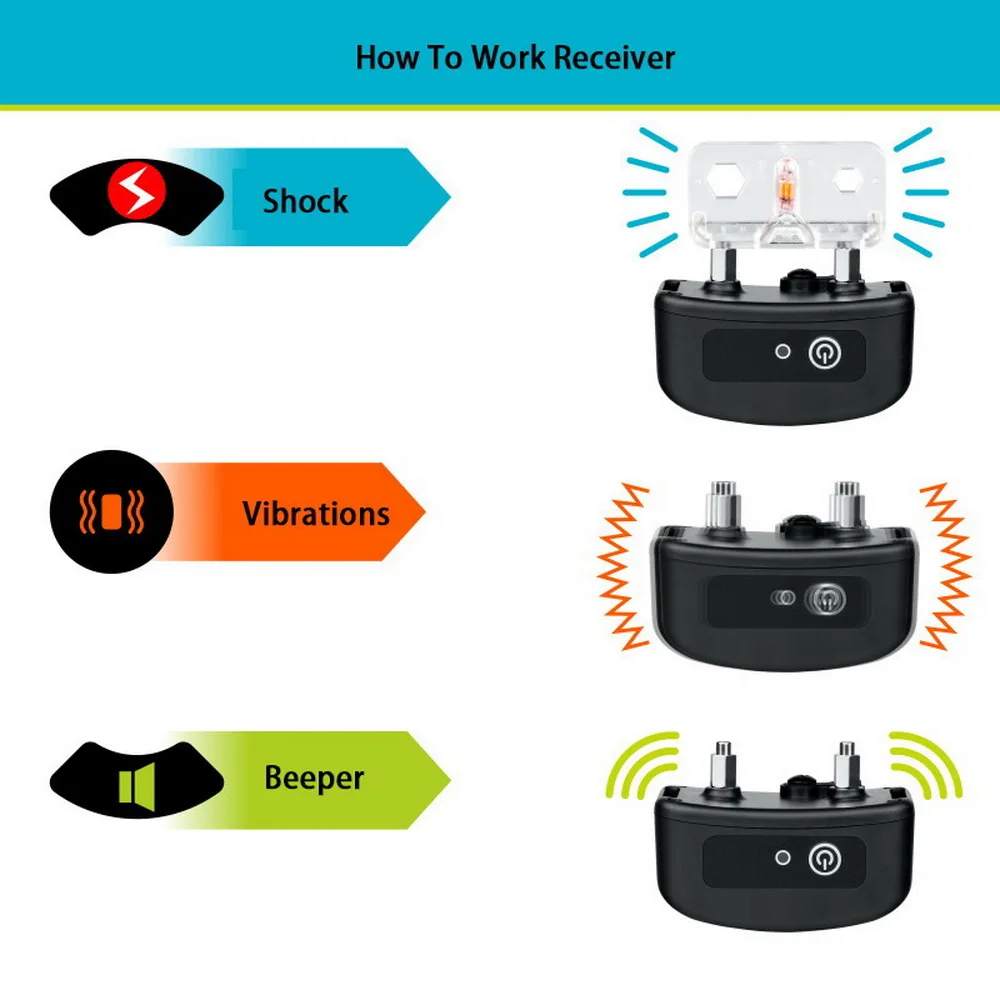 How To Work Receiver

Shock

Vibrations

Beeper