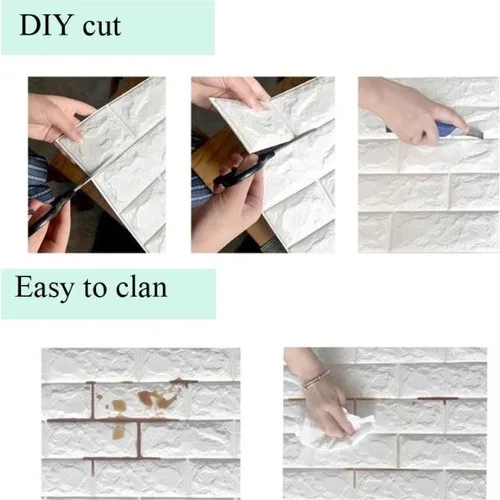 DIY cut

Easy to clan