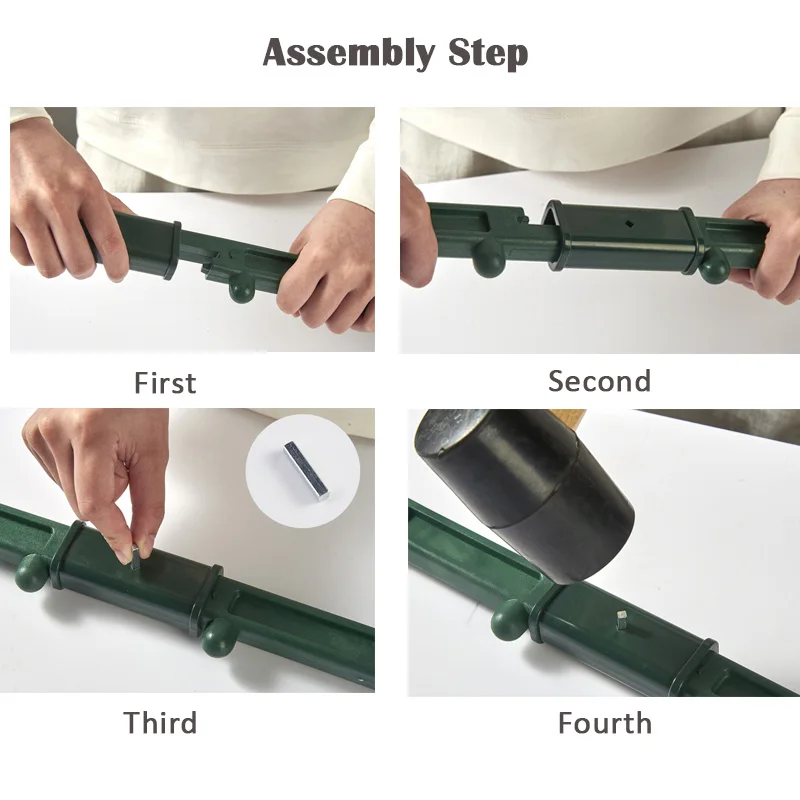 Assembly Step

First

Second

Third

Fourth