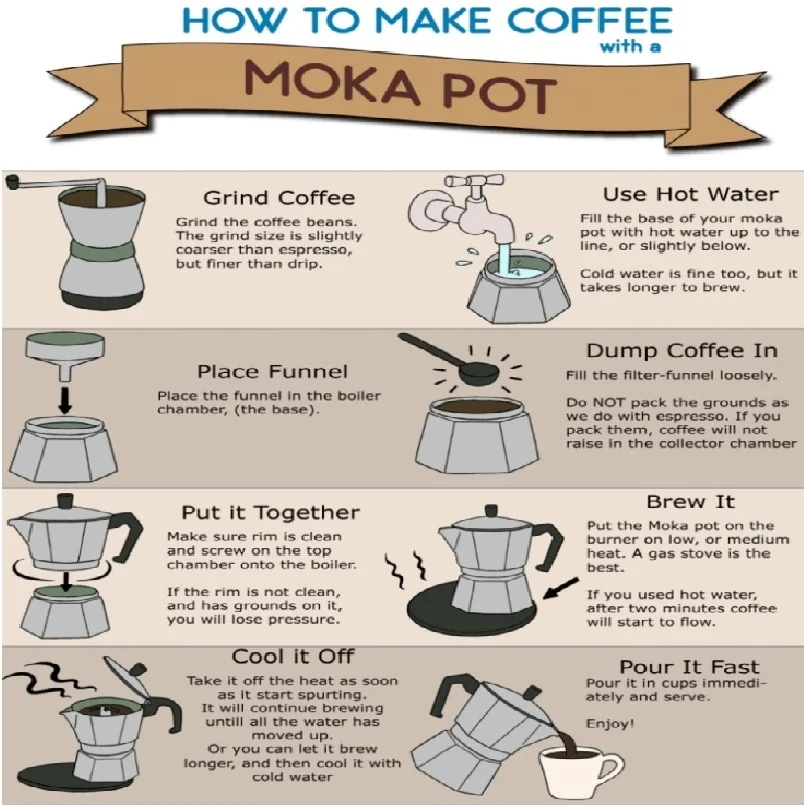 HOW TO MAKE COFFEE with a

MOKA POT

Grind Coffee
Grind the coffee beans. The grind size is slightly coarser than espresso, but finer than drip.

Use Hot Water
Fill the base of your moka pot with hot water up to the line, or slightly below.

Cold water is fine too, but it takes longer to brew.

Place Funnel
Place the funnel in the boiler chamber, (the base).

Dump Coffee In
Fill the filter-funnel loosely.

Do NOT pack the grounds as we do with espresso. If you pack them, coffee will not raise in the collector chamber

Put it Together
Make sure rim is clean and screw on the top chamber onto the boiler.

If the rim is not clean, and has grounds on it, you will lose pressure.

Brew It
Put the Moka pot on the burner on low, or medium heat. A gas stove is the best.

If you used hot water, after two minutes coffee will start to flow.

Cool it Off
Take it off the heat as soon as it start spurting. It will continue brewing untill all the water has moved up. Or you can let it brew longer, and then cool it with cold water

Pour It Fast
Pour it in cups immediately and serve.

Enjoy!