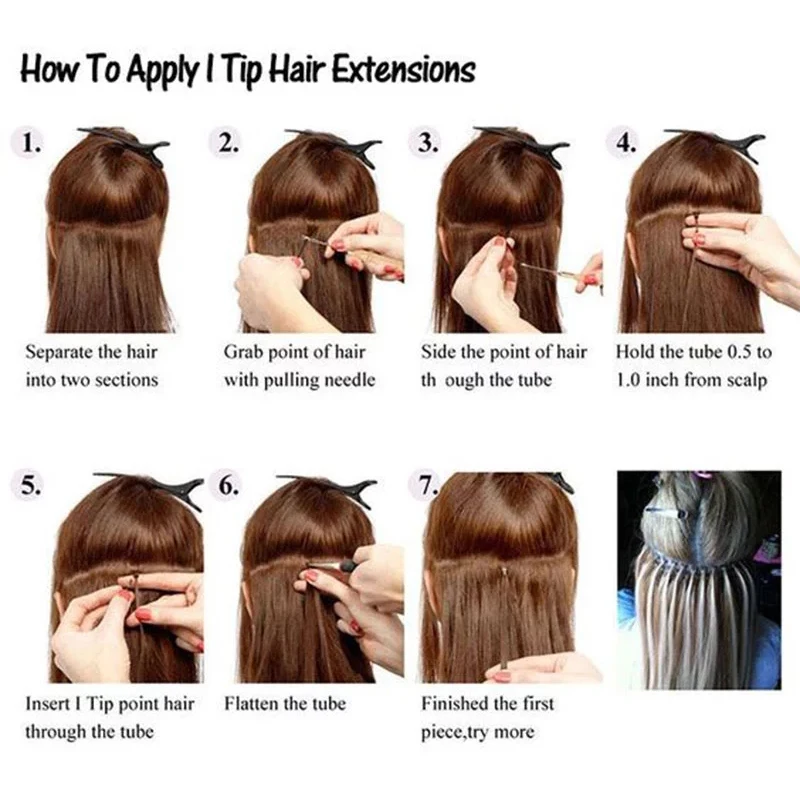 How To Apply I Tip Hair Extensions

1.
Separate the hair into two sections

2.
Grab point of hair with pulling needle

3.
Side the point of hair th ough the tube

4.
Hold the tube 0.5 to 1.0 inch from scalp

5.
Insert I Tip point hair through the tube

6.
Flatten the tube

7.
Finished the first piece,try more