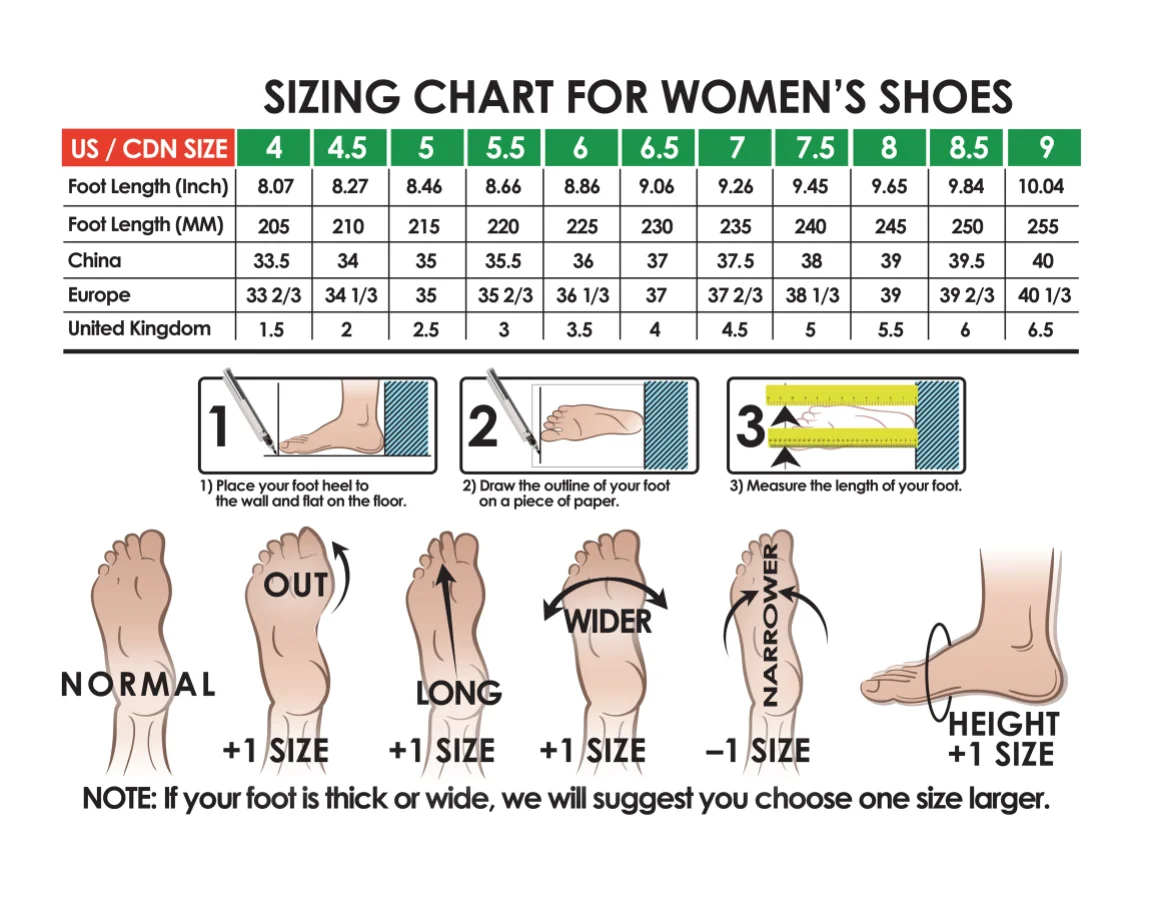 SIZING CHART FOR WOMEN'S SHOES

| US / CDN SIZE | 4 | 4.5 | 5 | 5.5 | 6 | 6.5 | 7 | 7.5 | 8 | 8.5 | 9 |
|---|---|---|---|---|---|---|---|---|---|---|---|
| Foot Length (Inch) | 8.07 | 8.27 | 8.46 | 8.66 | 8.86 | 9.06 | 9.26 | 9.45 | 9.65 | 9.84 | 10.04 |
| Foot Length (MM) | 205 | 210 | 215 | 220 | 225 | 230 | 235 | 240 | 245 | 250 | 255 |
| China | 33.5 | 34 | 35 | 35.5 | 36 | 37 | 37.5 | 38 | 39 | 39.5 | 40 |
| Europe | 33 2/3 | 34 1/3 | 35 | 35 2/3 | 36 1/3 | 37 | 37 2/3 | 38 1/3 | 39 | 39 2/3 | 40 1/3 |
| United Kingdom | 1.5 | 2 | 2.5 | 3 | 3.5 | 4 | 4.5 | 5 | 5.5 | 6 | 6.5 |

1
1) Place your foot heel to the wall and flat on the floor.

2
2) Draw the outline of your foot on a piece of paper.

3
3) Measure the length of your foot.

NORMAL

OUT
+1 SIZE

LONG
+1 SIZE

WIDER
+1 SIZE

NARROWER
–1 SIZE

HEIGHT
+1 SIZE

NOTE: If your foot is thick or wide, we will suggest you choose one size larger.