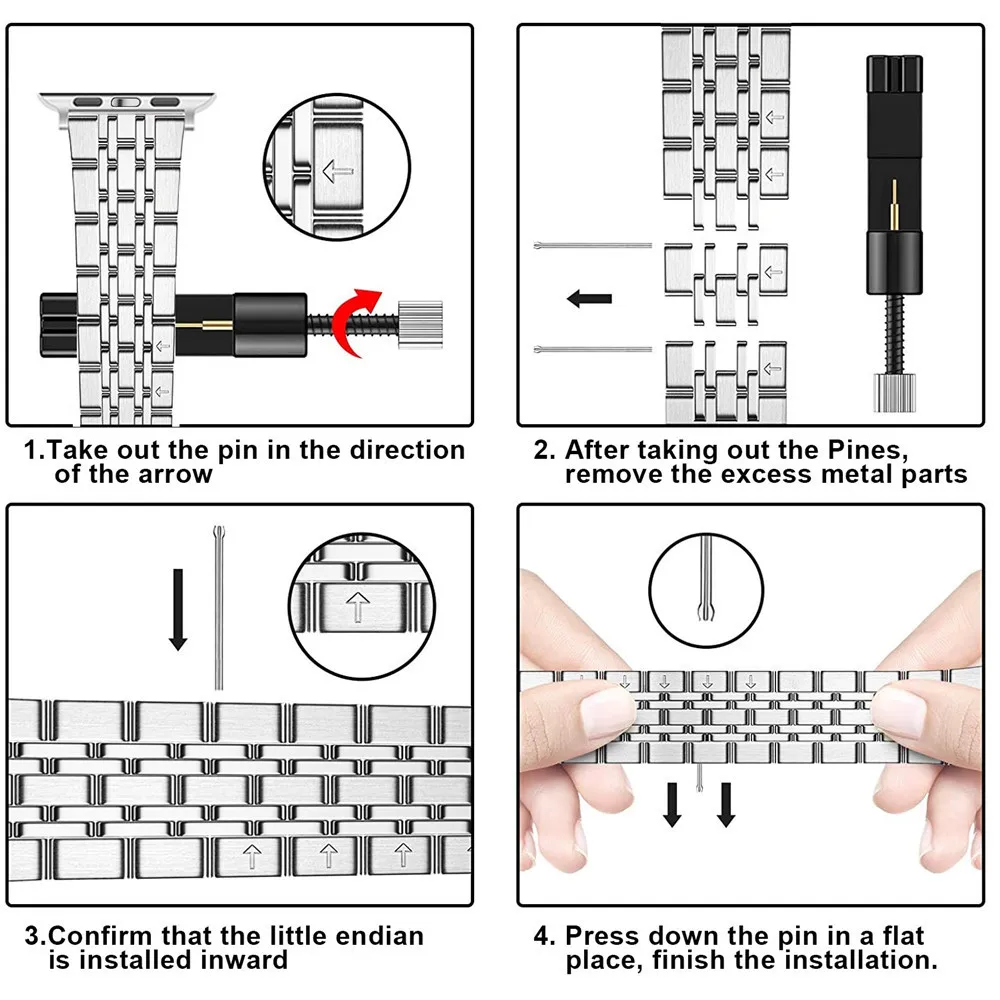 1.Take out the pin in the direction of the arrow

2. After taking out the Pines, remove the excess metal parts

3.Confirm that the little endian is installed inward

4. Press down the pin in a flat place, finish the installation.