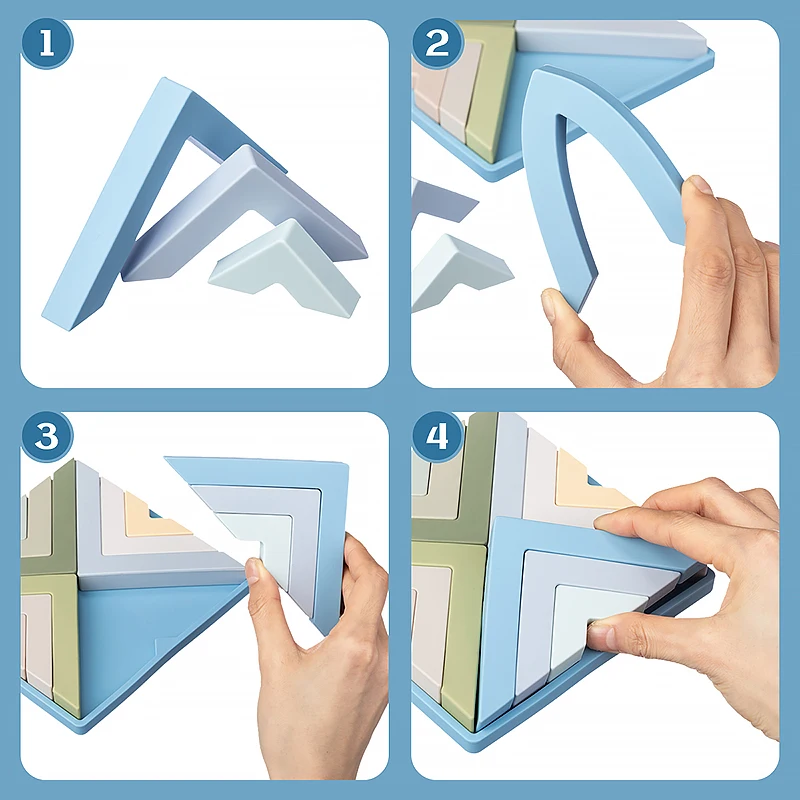 1

2

3

4