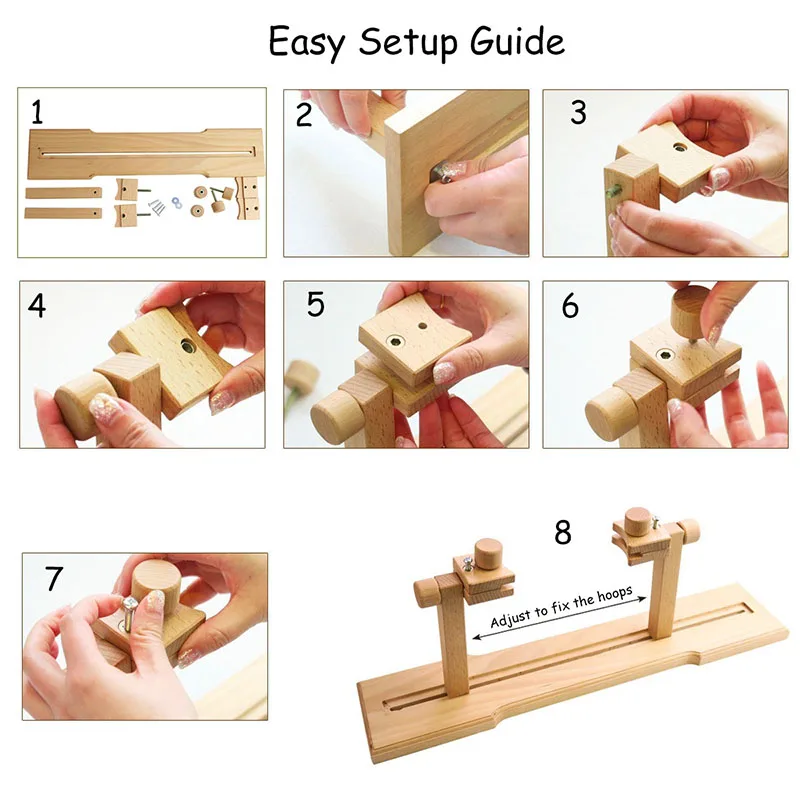 Easy Setup Guide

1

2

3

4

5

6

7

8

Adjust to fix the hoops