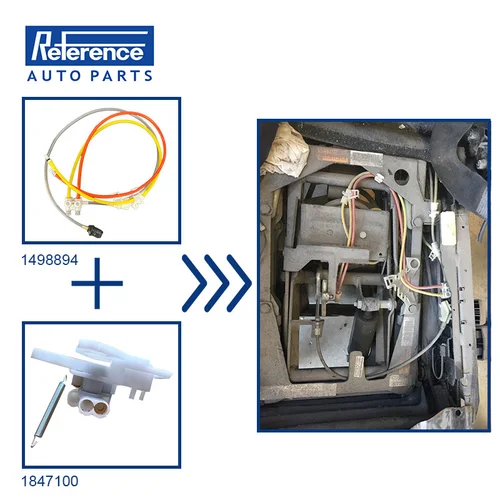 Reference
AUTO PARTS

1498894

1847100