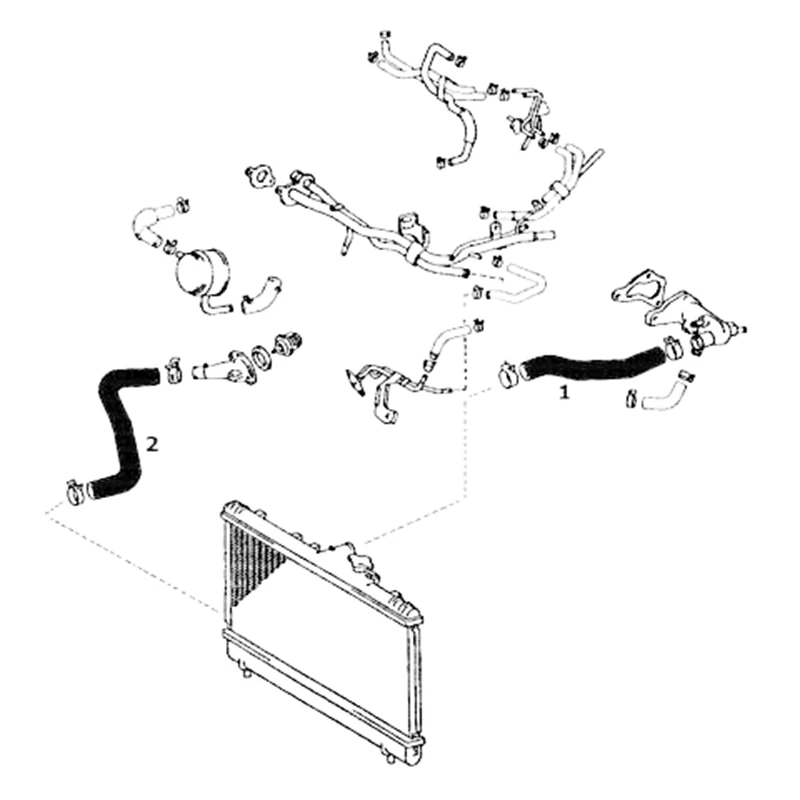 1

2