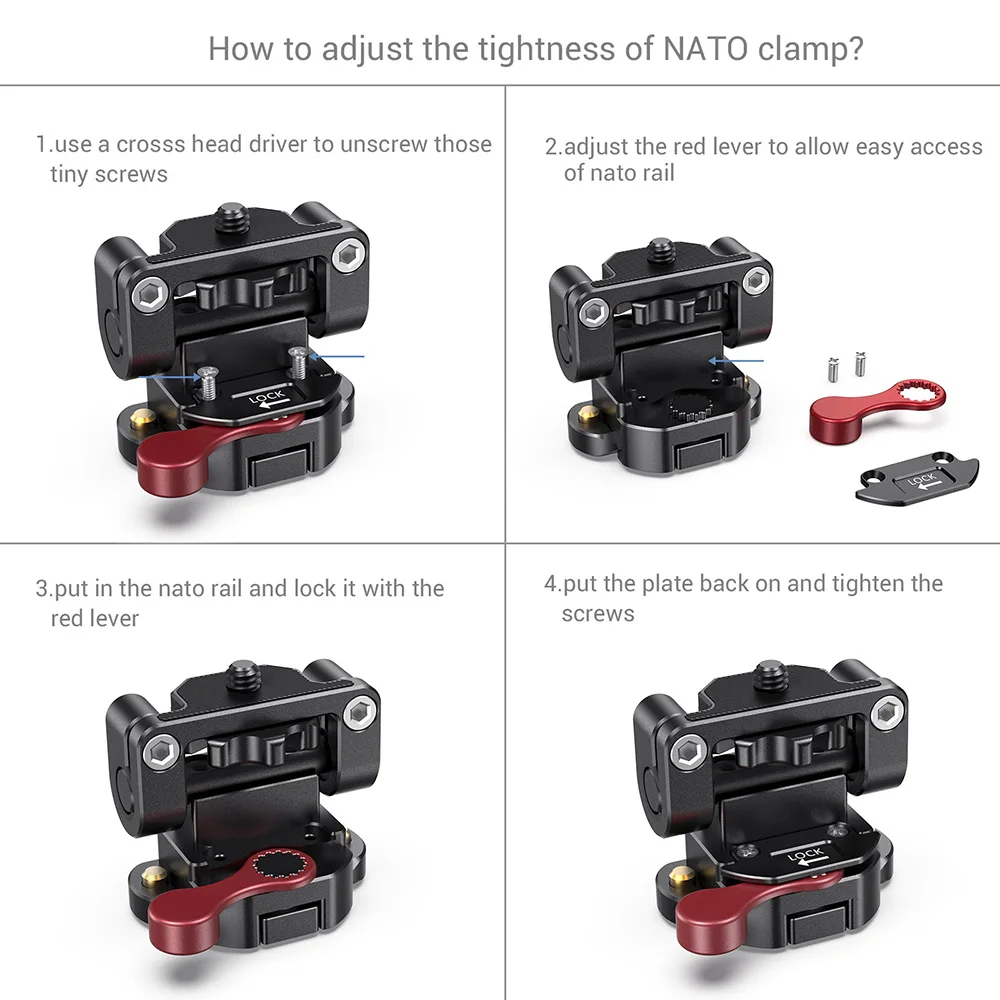 How to adjust the tightness of NATO clamp?

1.use a crosss head driver to unscrew those tiny screws

LOCK

2.adjust the red lever to allow easy access of nato rail

LOCK

3.put in the nato rail and lock it with the red lever

4.put the plate back on and tighten the screws

LOCK