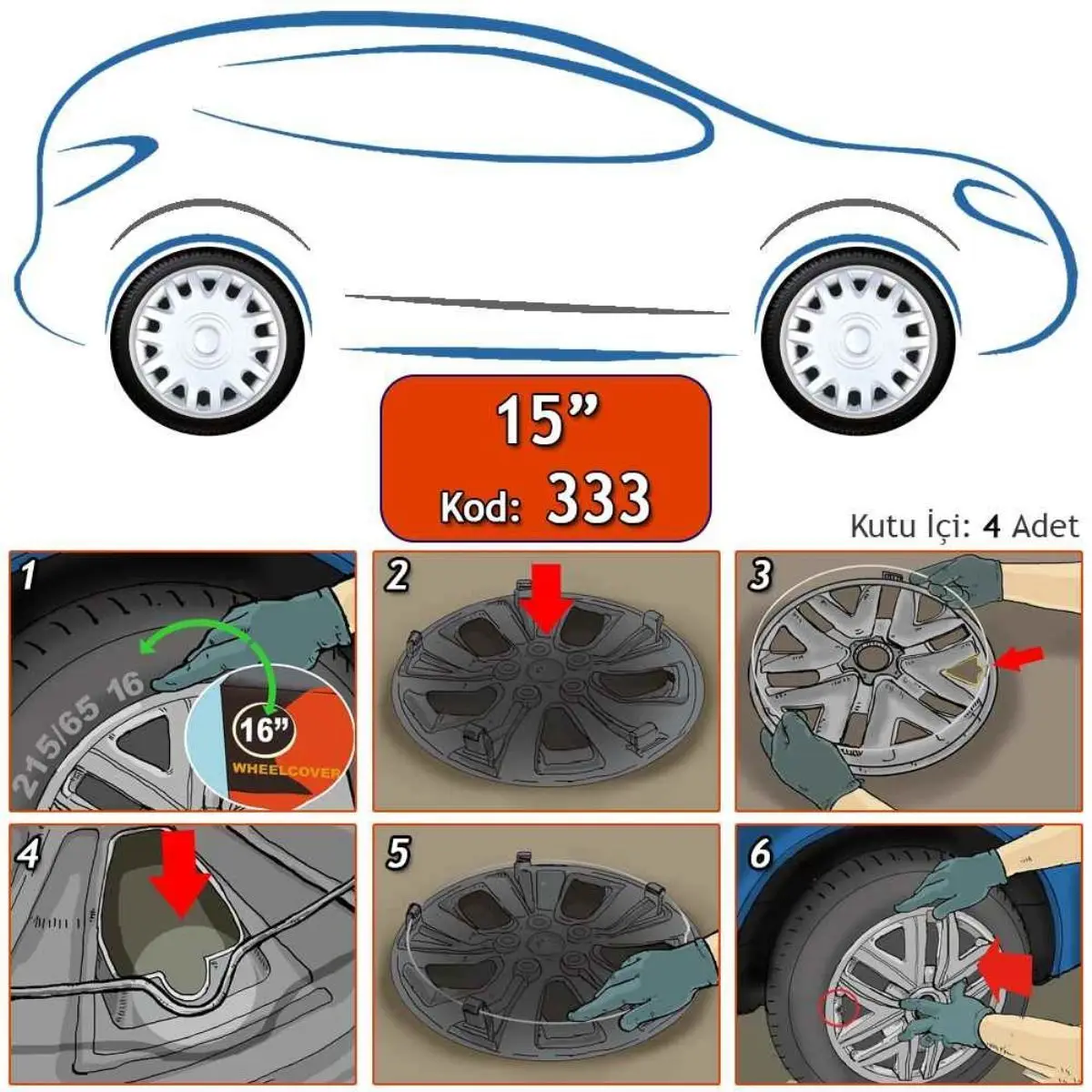 15”
Kod: 333

Kutu İçi: 4 Adet

1
215/65 16
16”
WHEELCOVER

2

3

4

5

6