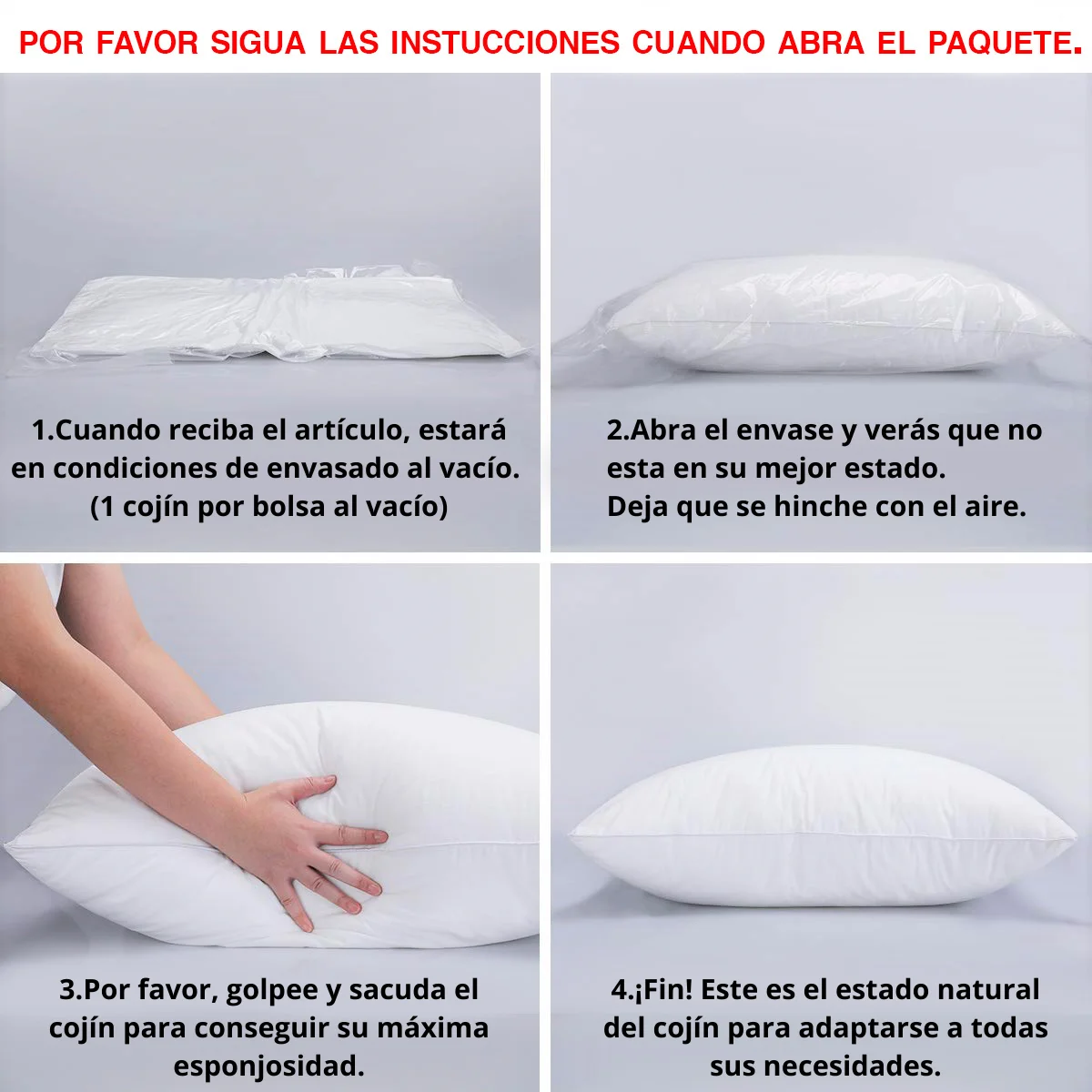 POR FAVOR SIGUA LAS INSTUCCIONES CUANDO ABRA EL PAQUETE.

1.Cuando reciba el artículo, estará en condiciones de envasado al vacío. (1 cojín por bolsa al vacío)

2.Abra el envase y verás que no esta en su mejor estado. Deja que se hinche con el aire.

3.Por favor, golpee y sacuda el cojín para conseguir su máxima esponjosidad.

4.¡Fin! Este es el estado natural del cojín para adaptarse a todas sus necesidades.