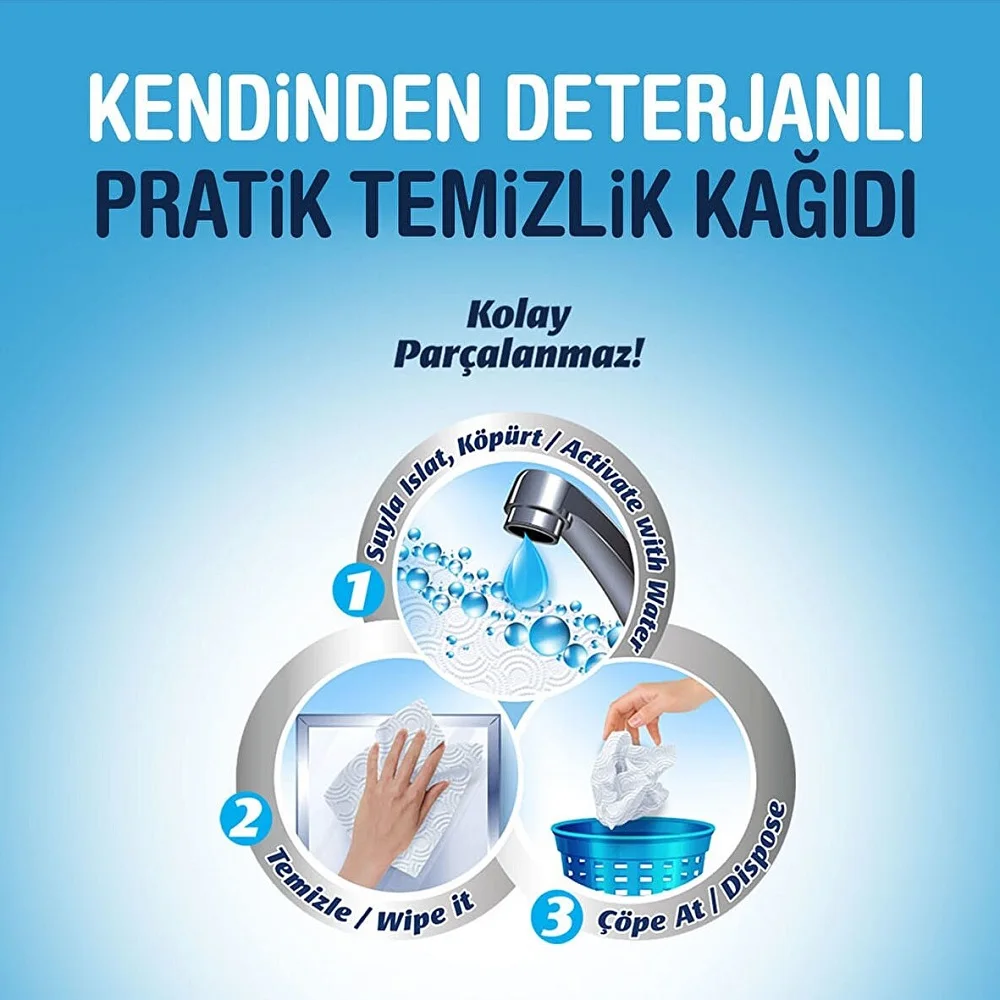 KENDİNDEN DETERJANLI
PRATİK TEMİZLİK KAĞIDI

Kolay
Parçalanmaz!

1
Suyla Islat, Köpürt / Activate with Water

2
Temizle / Wipe it

3
Çöpe At / Dispose