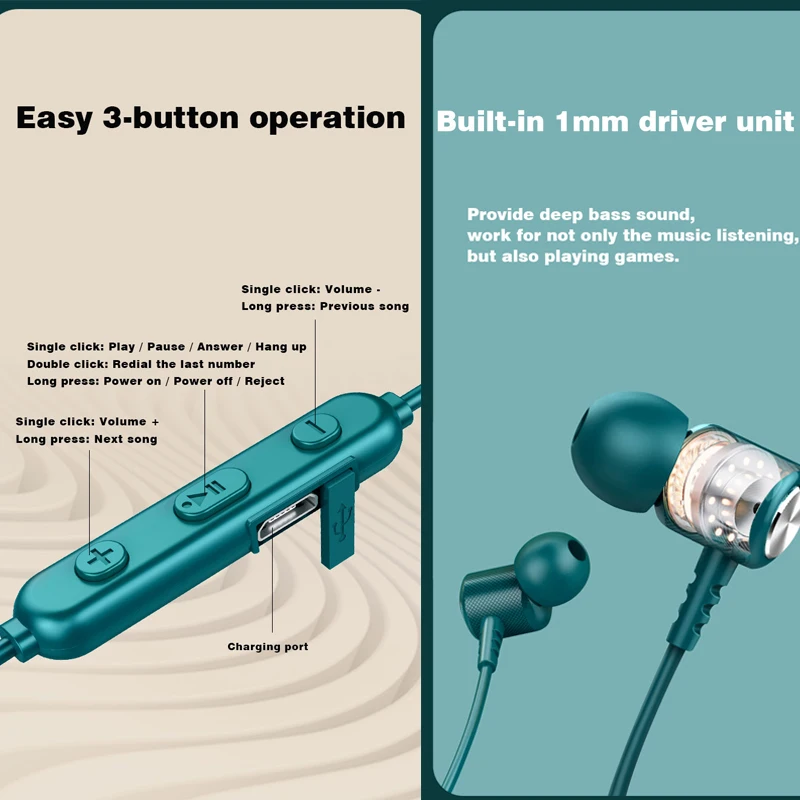 Easy 3-button operation

Single click: Volume -
Long press: Previous song

Single click: Play / Pause / Answer / Hang up
Double click: Redial the last number
Long press: Power on / Power off / Reject

Single click: Volume +
Long press: Next song

Charging port

Built-in 1mm driver unit

Provide deep bass sound,
work for not only the music listening,
but also playing games.