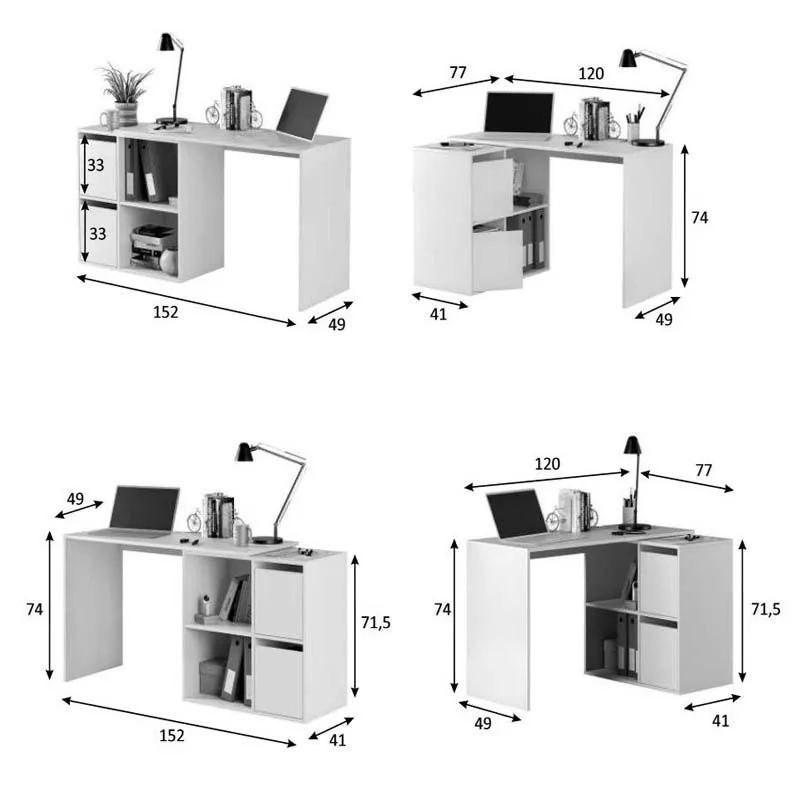 33
33
152
49

77
120
74
41
49

49
74
71,5
152
41

120
77
74
71,5
49
41