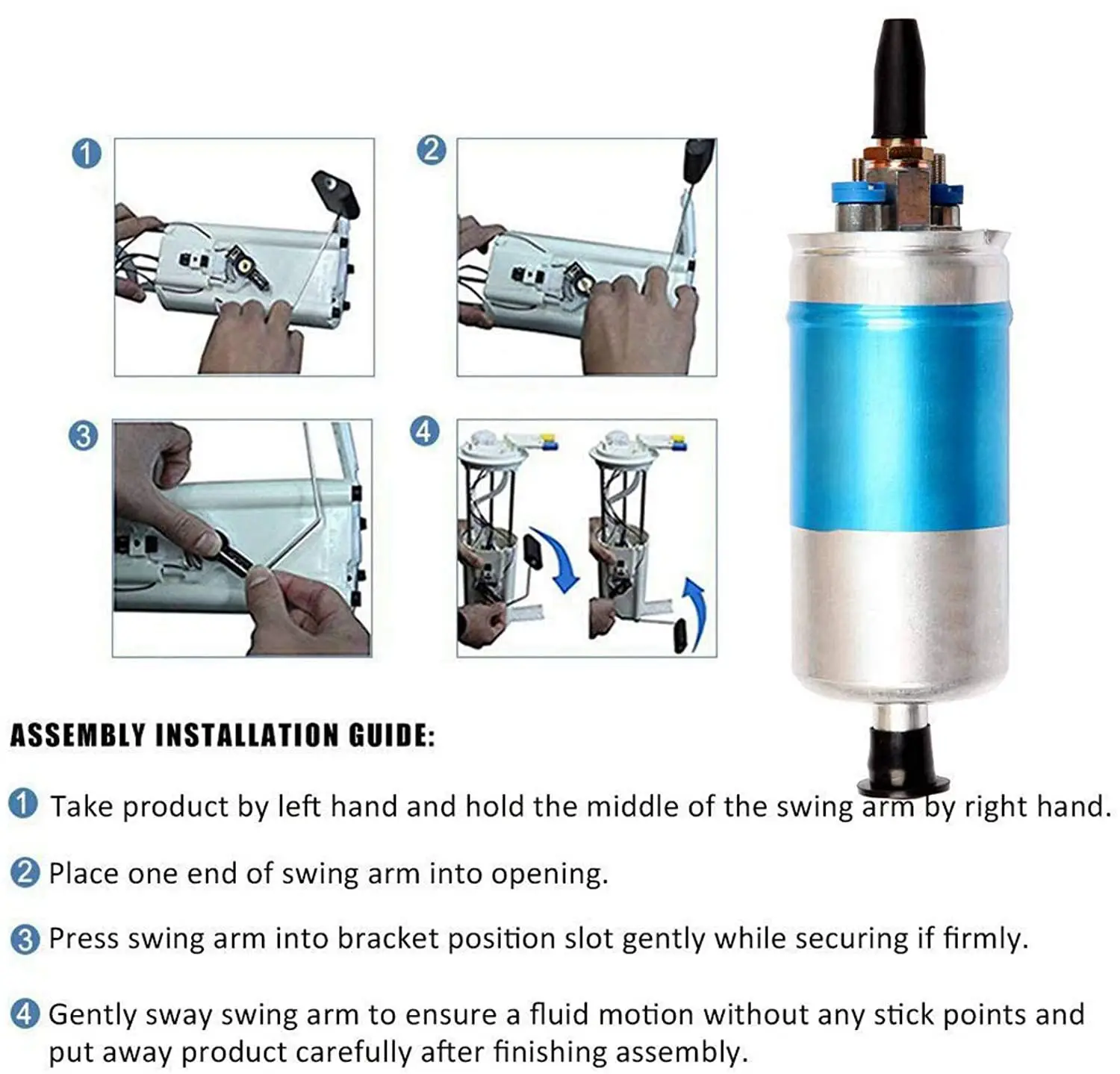 1

2

3

4

ASSEMBLY INSTALLATION GUIDE:

1 Take product by left hand and hold the middle of the swing arm by right hand.

2 Place one end of swing arm into opening.

3 Press swing arm into bracket position slot gently while securing if firmly.

4 Gently sway swing arm to ensure a fluid motion without any stick points and put away product carefully after finishing assembly.