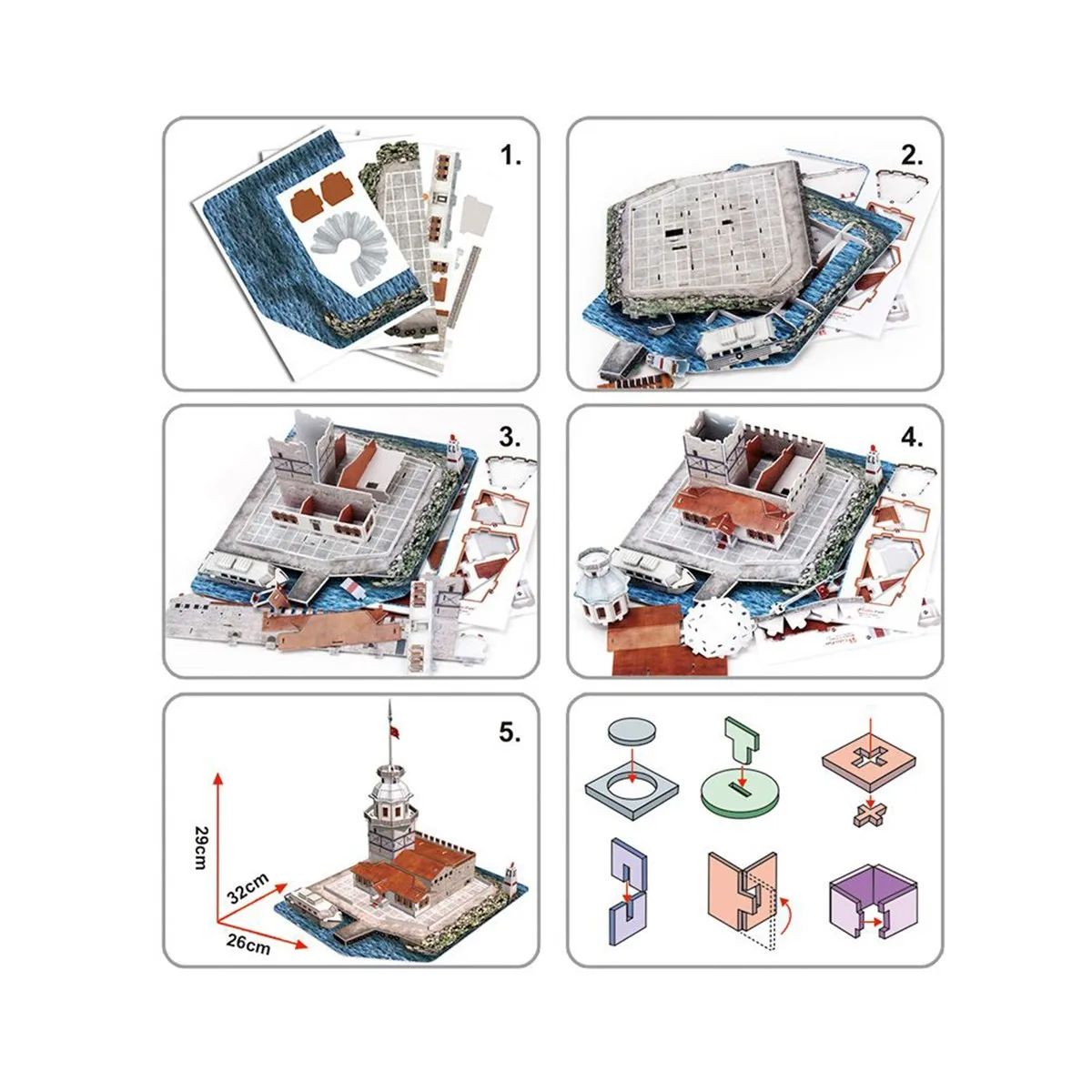 1.

2.

3.

4.

5.

29cm

32cm

26cm