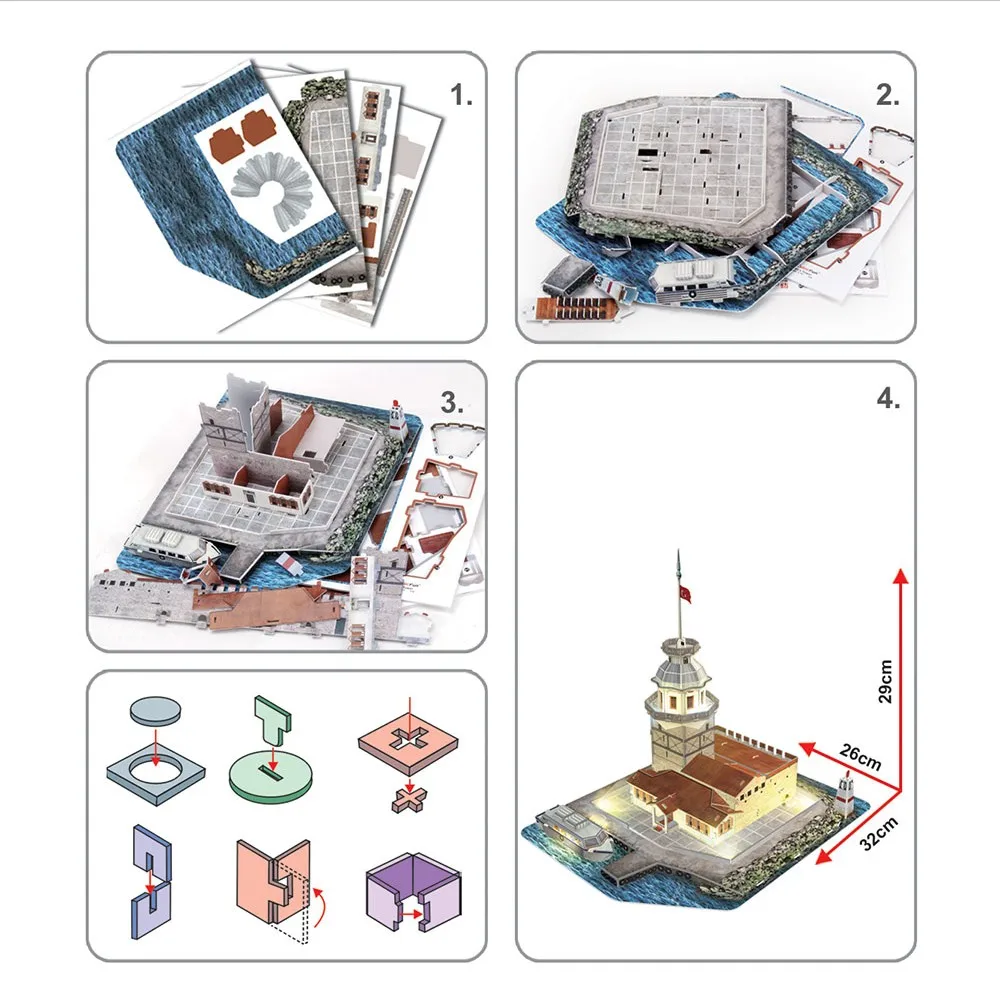 1.

2.

3.

4.

29cm

26cm

32cm