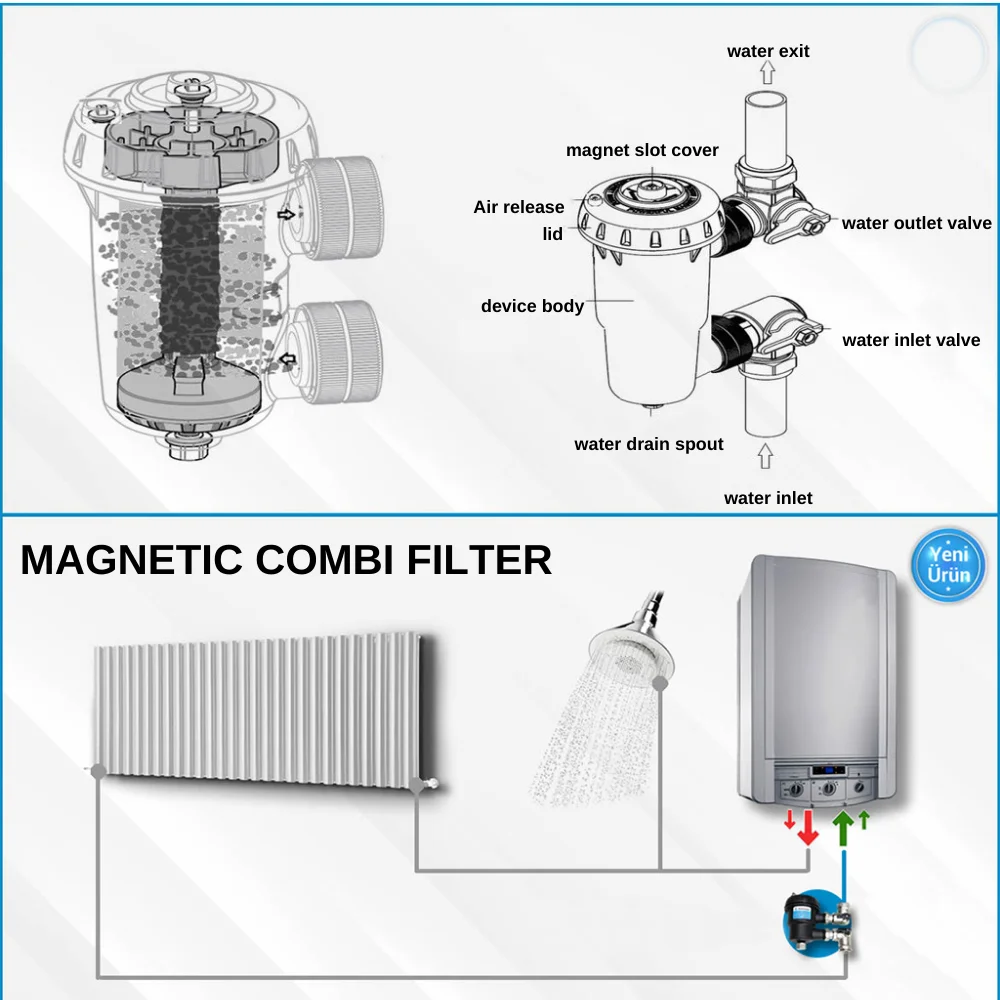 water exit

magnet slot cover

Air release lid

water outlet valve

device body

water inlet valve

water drain spout

water inlet

MAGNETIC COMBI FILTER

Yeni Ürün