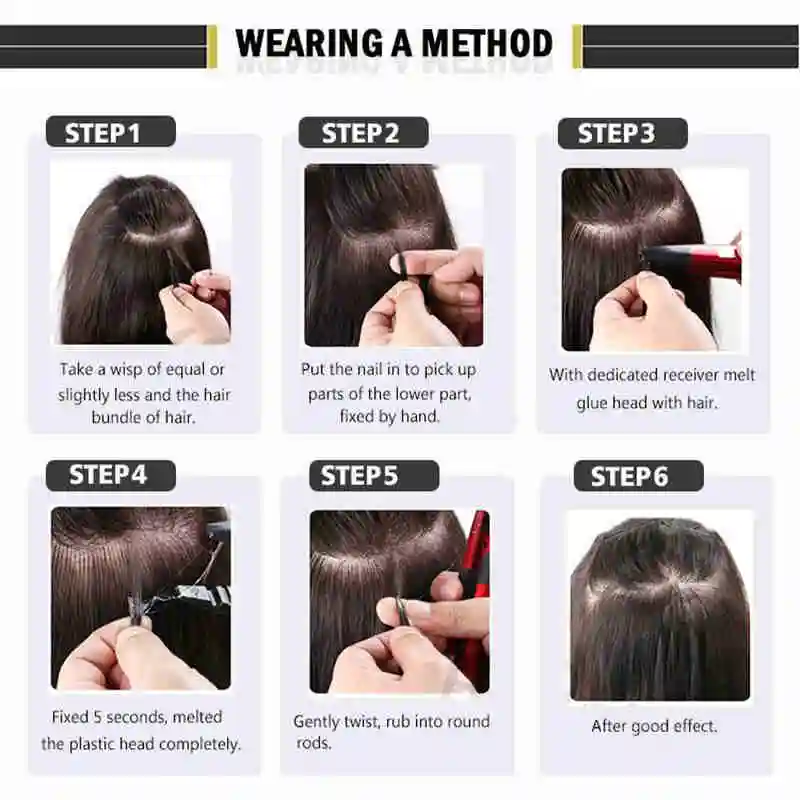 WEARING A METHOD

STEP1

Take a wisp of equal or slightly less and the hair bundle of hair.

STEP2

Put the nail in to pick up parts of the lower part, fixed by hand.

STEP3

With dedicated receiver melt glue head with hair.

STEP4

Fixed 5 seconds, melted the plastic head completely.

STEP5

Gently twist, rub into round rods.

STEP6

After good effect.