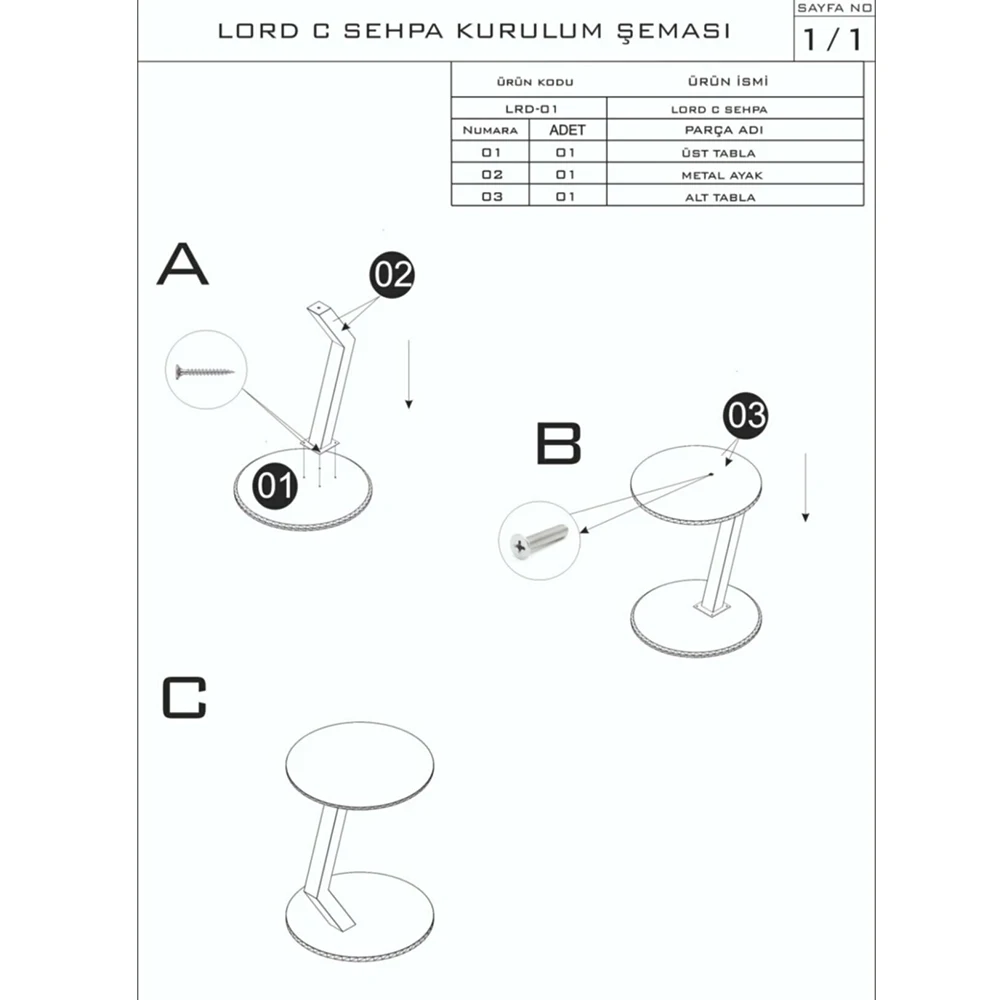 LORD C SEHPA KURULUM ŞEMASI

SAYFA NO
1 / 1

| ÜRÜN KODU | | ÜRÜN İSMİ |
|---|---|---|
| LRD-01 | | LORD C SEHPA |
| NUMARA | ADET | PARÇA ADI |
| 01 | 01 | ÜST TABLA |
| 02 | 01 | METAL AYAK |
| 03 | 01 | ALT TABLA |

A

02

01

B

03

C