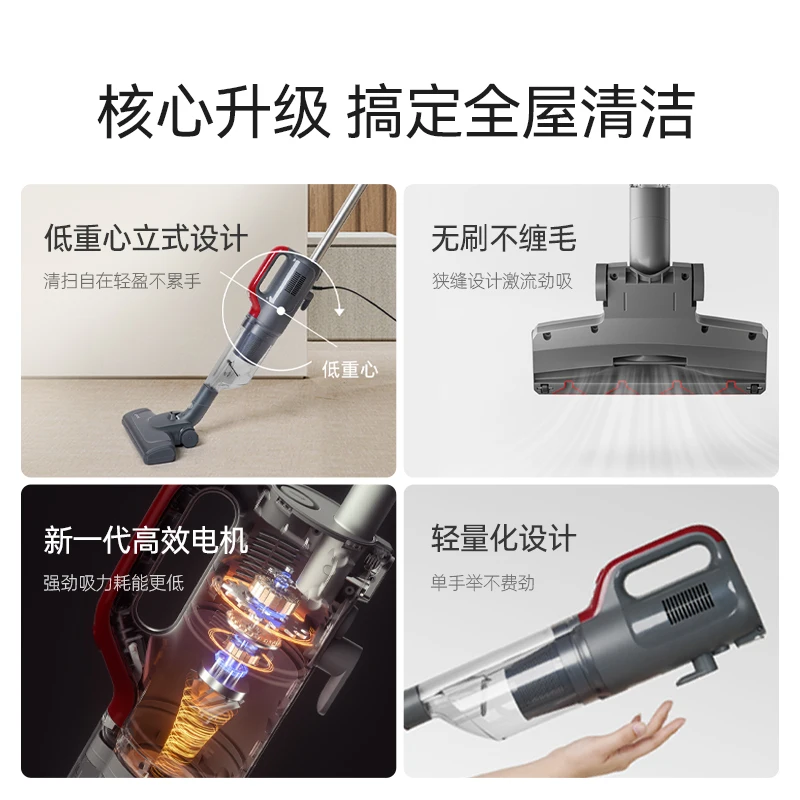 核心升级 搞定全屋清洁

低重心立式设计
清扫自在轻盈不累手

低重心

无刷不缠毛
狭缝设计激流劲吸

新一代高效电机
强劲吸力耗能更低

轻量化设计
单手举不费劲