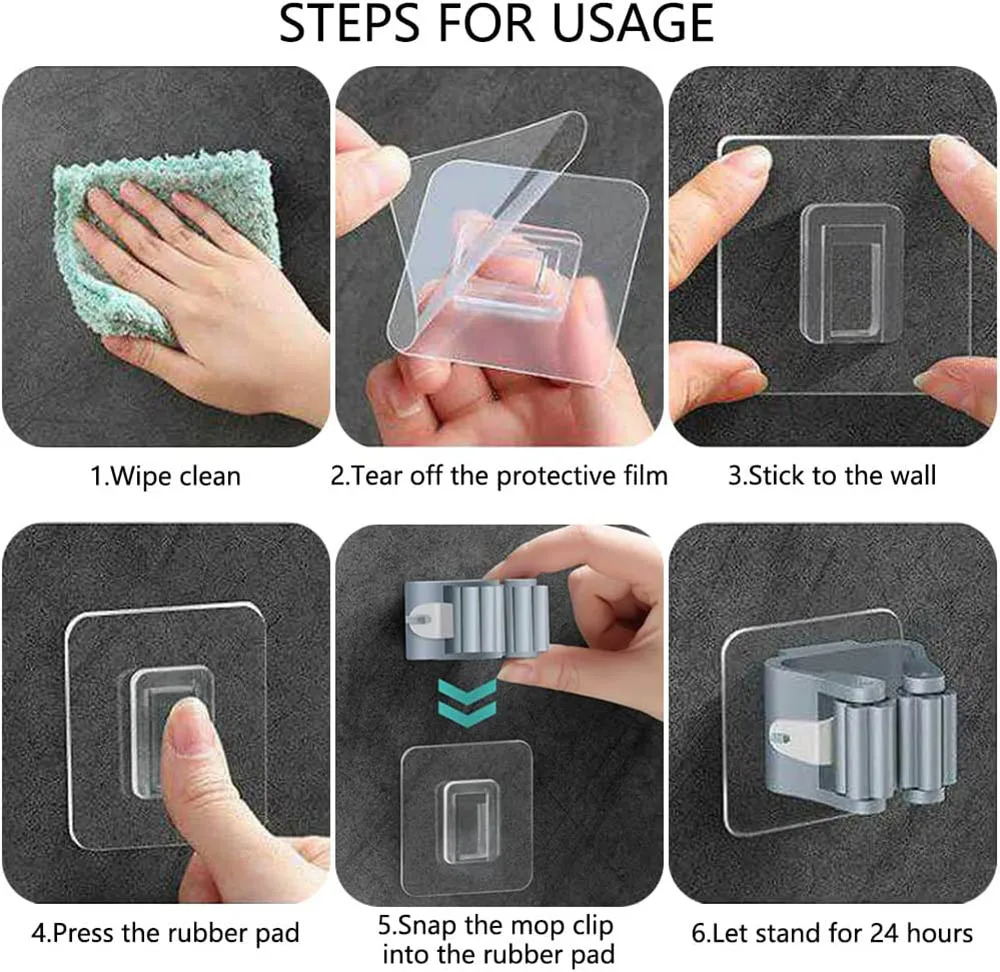 STEPS FOR USAGE

1.Wipe clean

2.Tear off the protective film

3.Stick to the wall

4.Press the rubber pad

5.Snap the mop clip into the rubber pad

6.Let stand for 24 hours