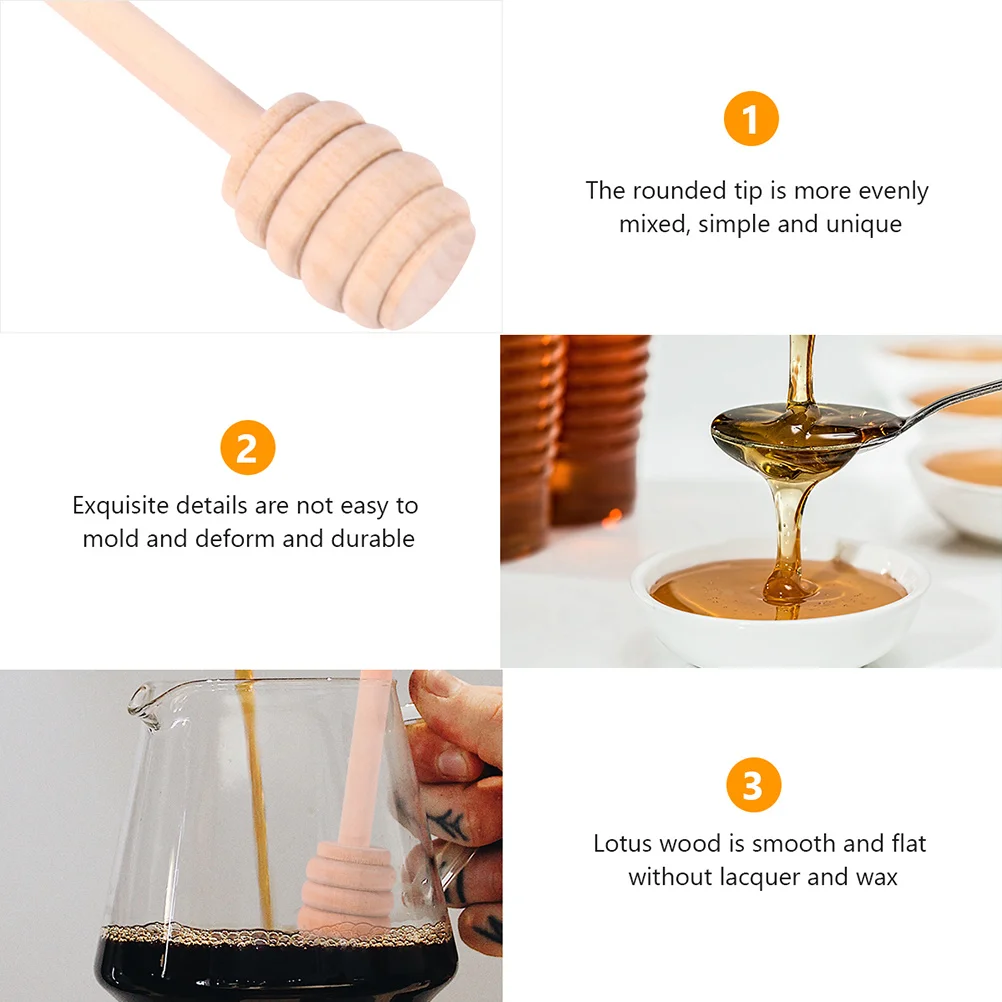 1

The rounded tip is more evenly mixed, simple and unique

2

Exquisite details are not easy to mold and deform and durable

3

Lotus wood is smooth and flat without lacquer and wax