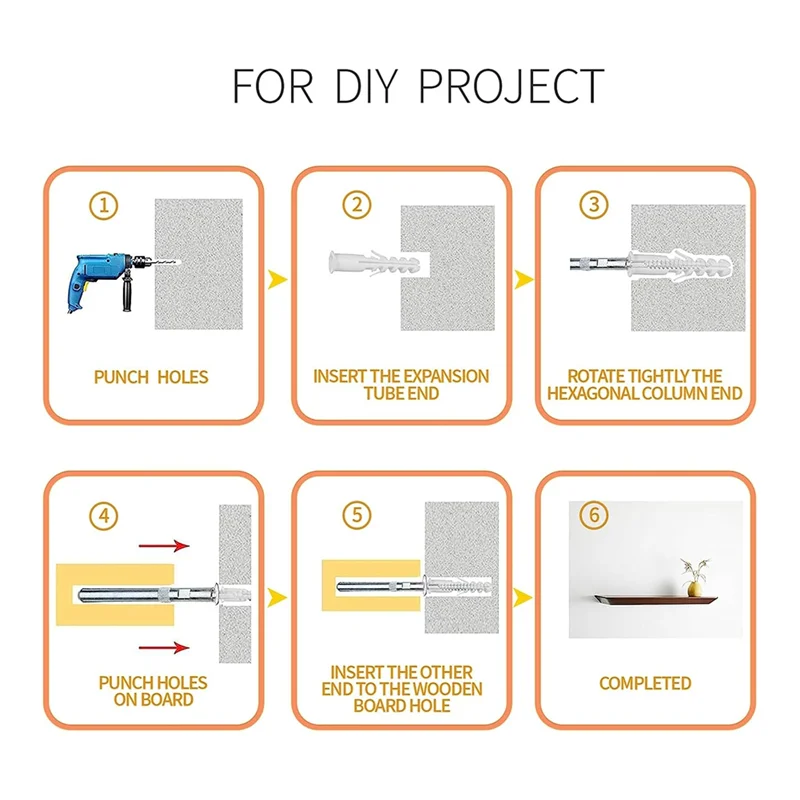 FOR DIY PROJECT

①

PUNCH HOLES

②

INSERT THE EXPANSION TUBE END

③

ROTATE TIGHTLY THE HEXAGONAL COLUMN END

④

PUNCH HOLES ON BOARD

⑤

INSERT THE OTHER END TO THE WOODEN BOARD HOLE

⑥

COMPLETED