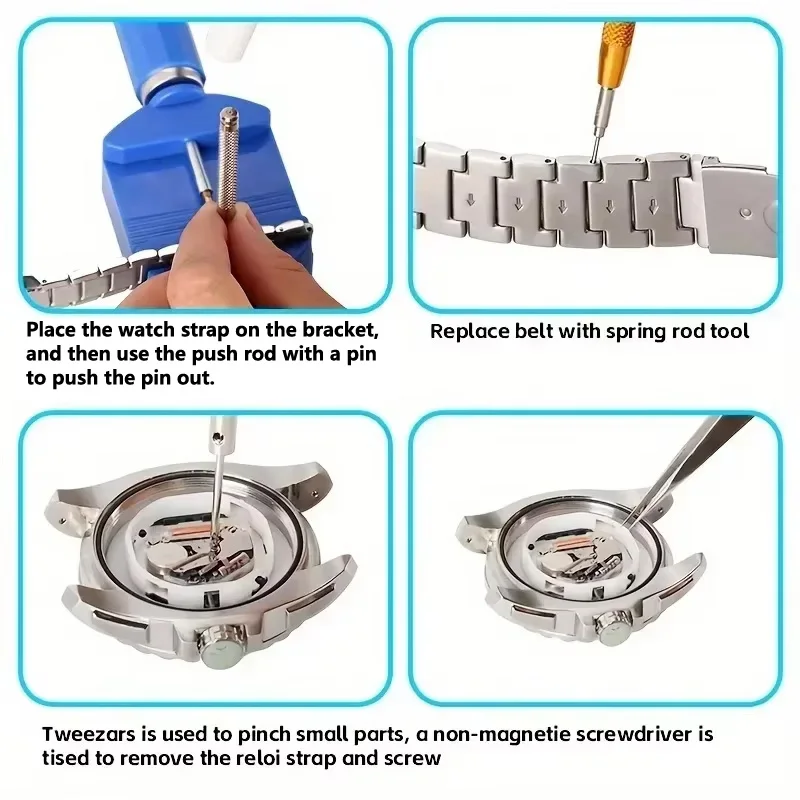 Place the watch strap on the bracket, and then use the push rod with a pin to push the pin out.

Replace belt with spring rod tool

Tweezars is used to pinch small parts, a non-magnetie screwdriver is tised to remove the reloi strap and screw