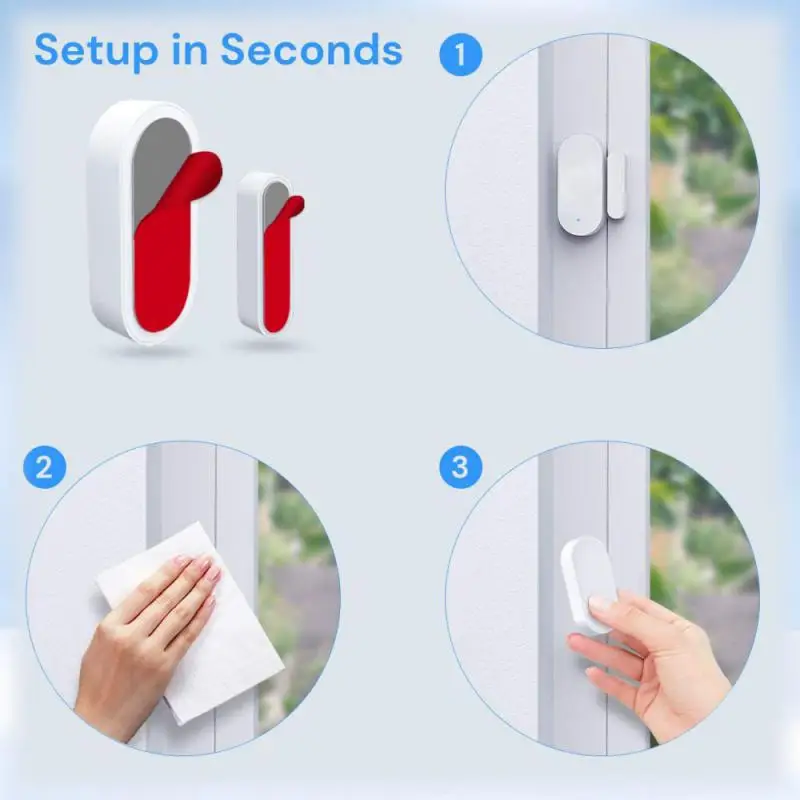 Setup in Seconds

1

2

3