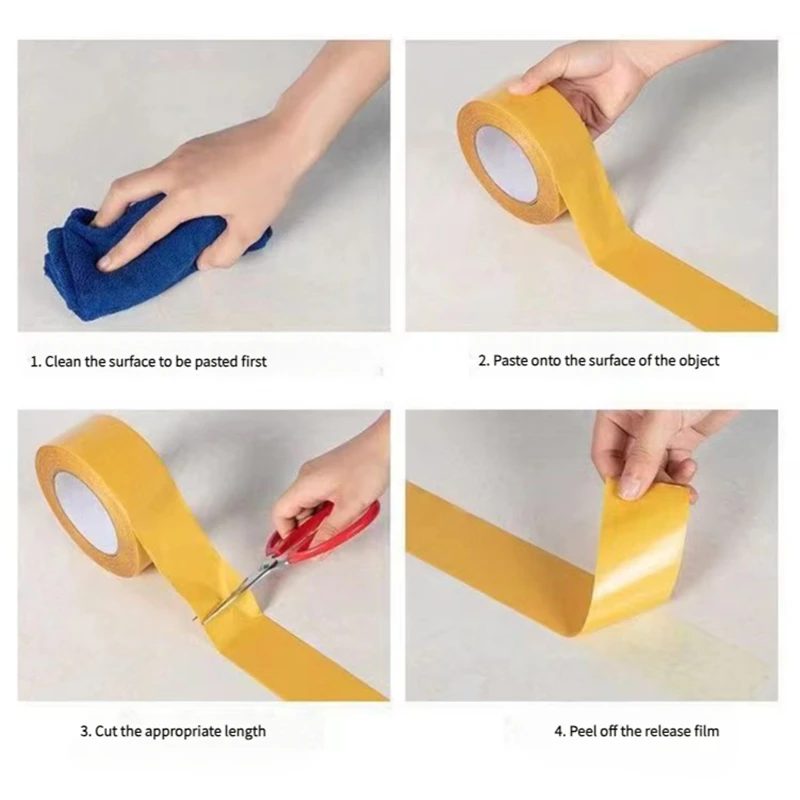 1. Clean the surface to be pasted first

2. Paste onto the surface of the object

3. Cut the appropriate length

4. Peel off the release film