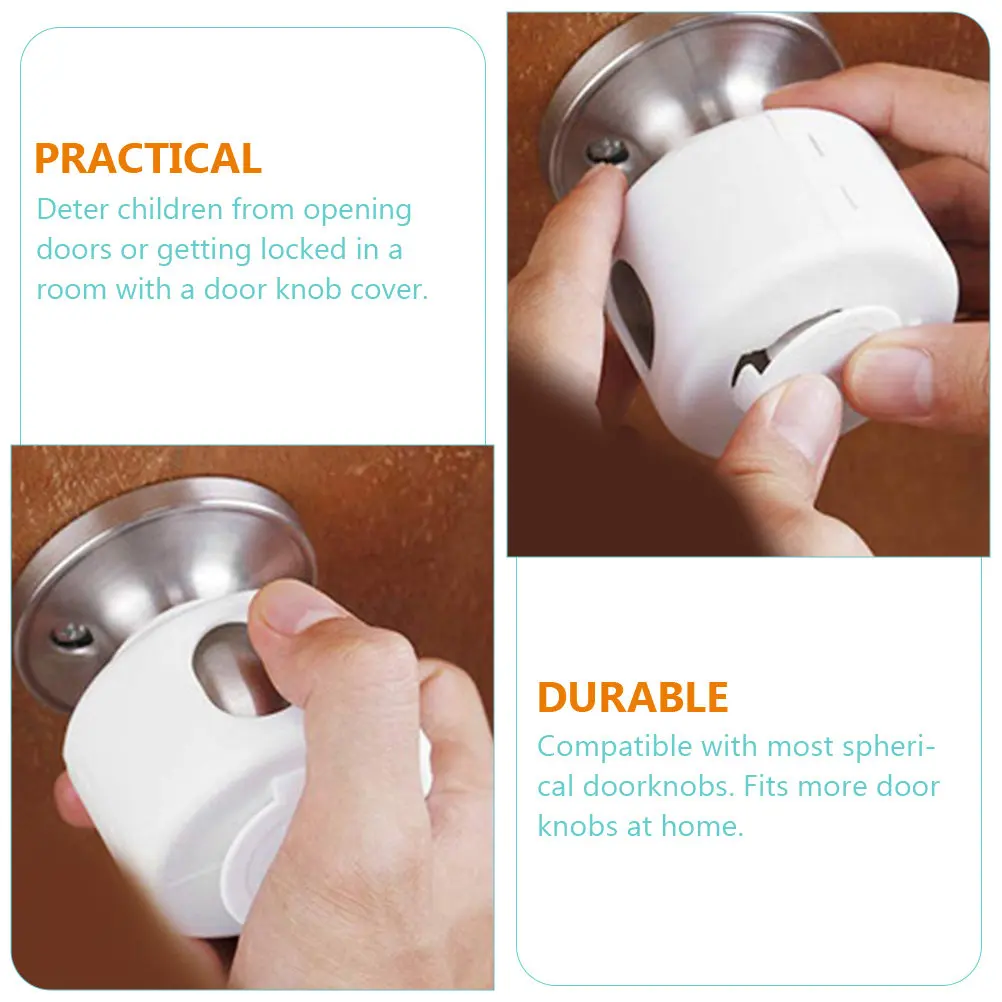 PRACTICAL
Deter children from opening doors or getting locked in a room with a door knob cover.

DURABLE
Compatible with most spherical doorknobs. Fits more door knobs at home.