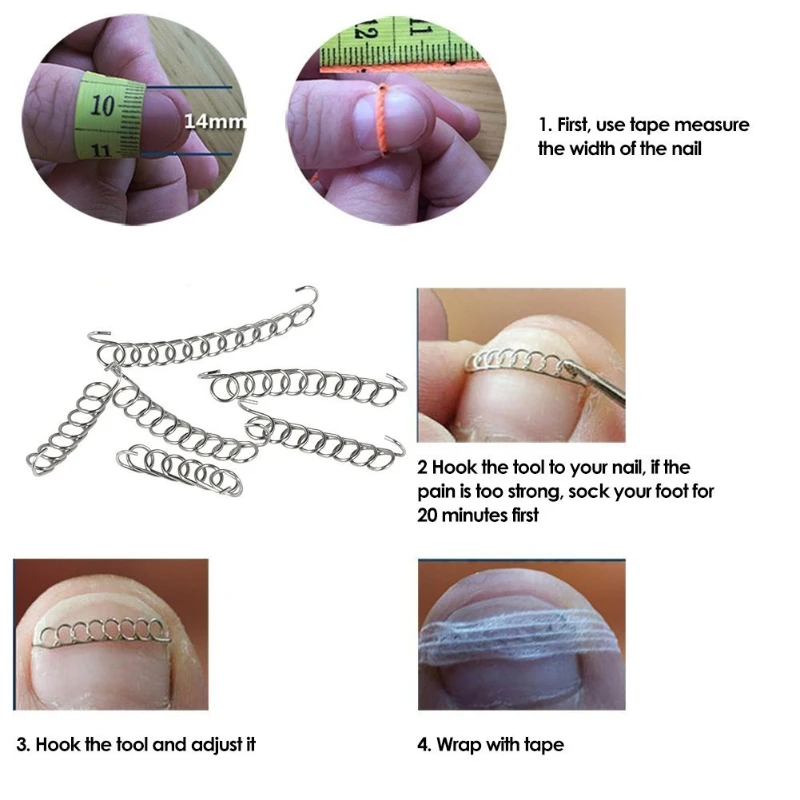 10
11
14mm

12
11

1. First, use tape measure the width of the nail

2 Hook the tool to your nail, if the pain is too strong, sock your foot for 20 minutes first

3. Hook the tool and adjust it

4. Wrap with tape