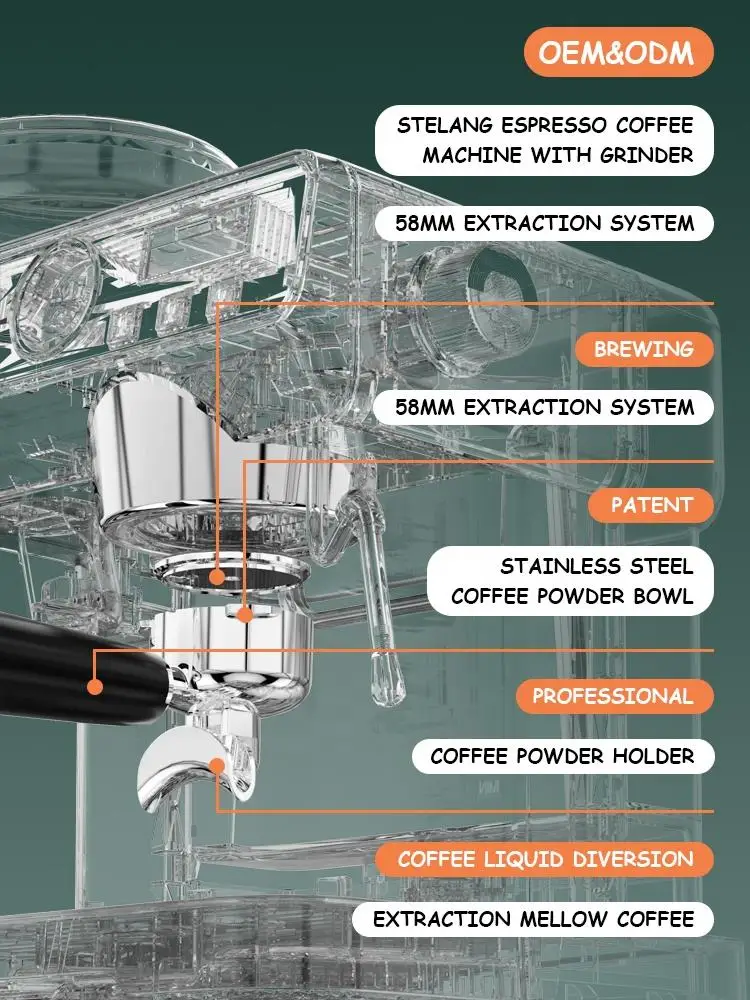 OEM&ODM

STELANG ESPRESSO COFFEE MACHINE WITH GRINDER

58MM EXTRACTION SYSTEM

BREWING

58MM EXTRACTION SYSTEM

PATENT

STAINLESS STEEL COFFEE POWDER BOWL

PROFESSIONAL

COFFEE POWDER HOLDER

COFFEE LIQUID DIVERSION

EXTRACTION MELLOW COFFEE