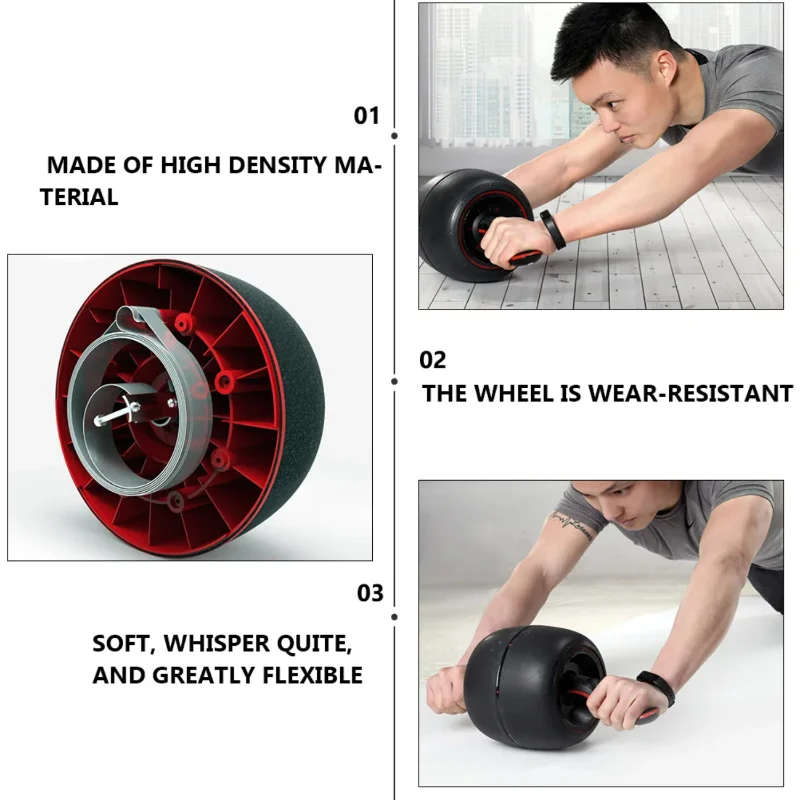 01

MADE OF HIGH DENSITY MATERIAL

02

THE WHEEL IS WEAR-RESISTANT

03

SOFT, WHISPER QUITE, AND GREATLY FLEXIBLE