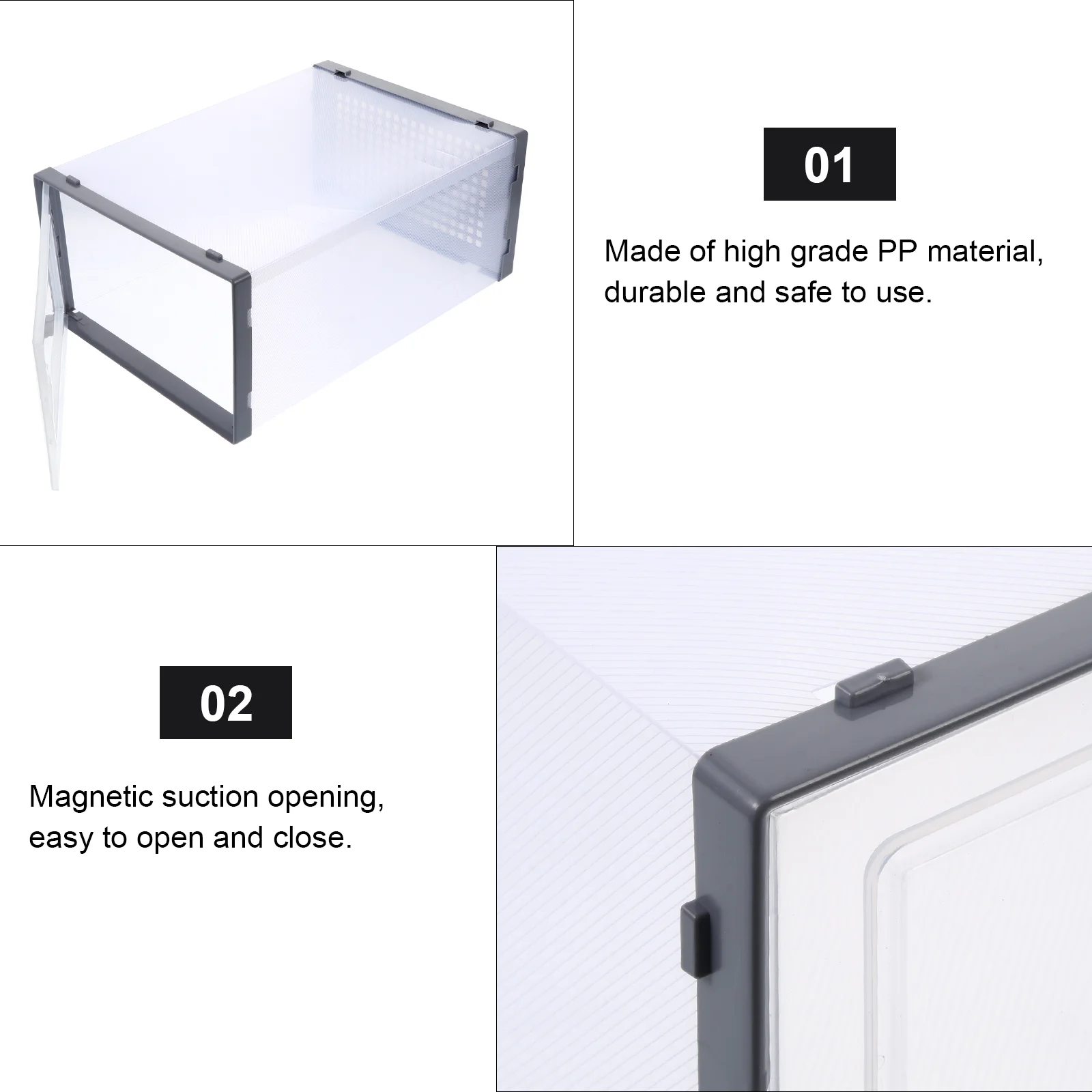 01

Made of high grade PP material, durable and safe to use.

02

Magnetic suction opening, easy to open and close.