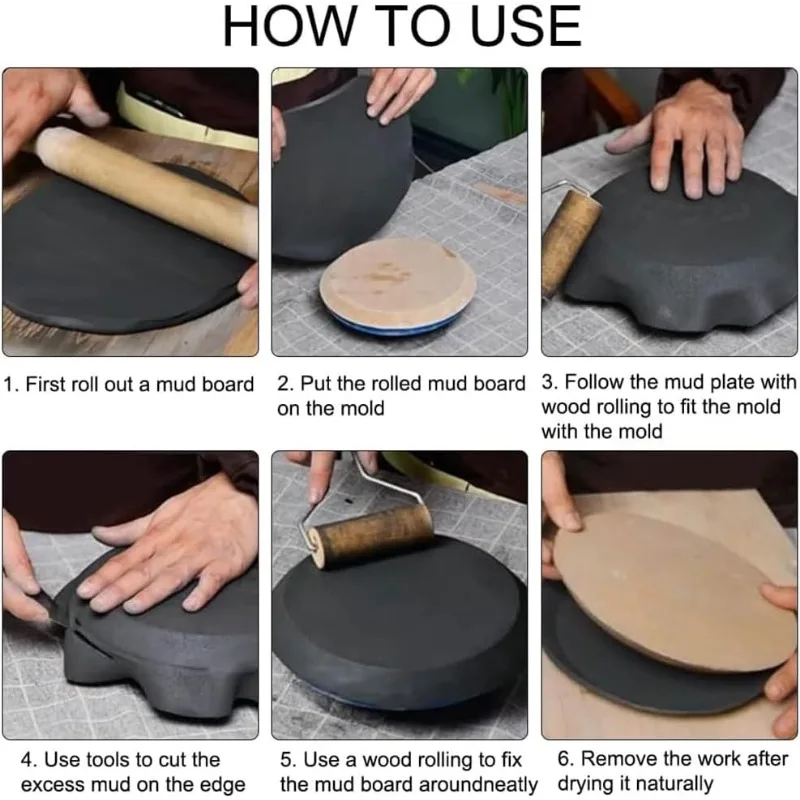 HOW TO USE

1. First roll out a mud board

2. Put the rolled mud board on the mold

3. Follow the mud plate with wood rolling to fit the mold with the mold

4. Use tools to cut the excess mud on the edge

5. Use a wood rolling to fix the mud board aroundneatly

6. Remove the work after drying it naturally