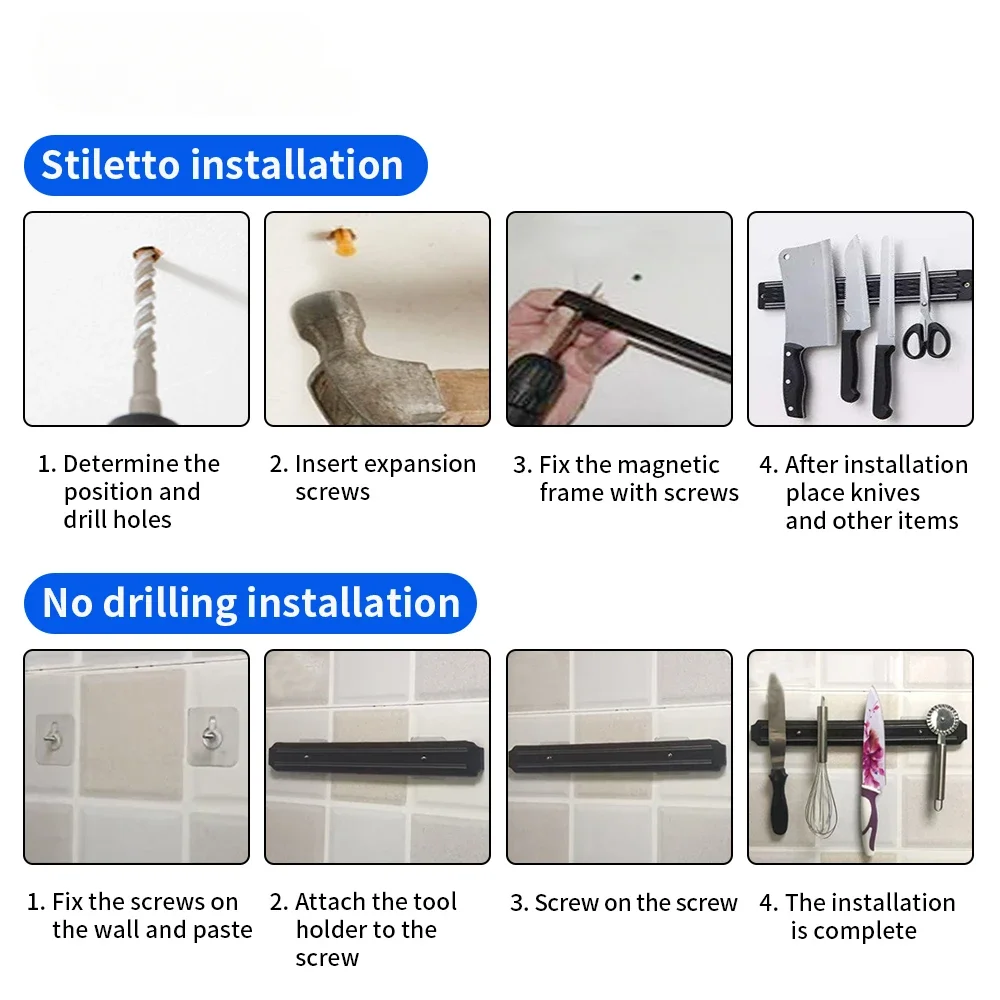 Stiletto installation

1. Determine the position and drill holes

2. Insert expansion screws

3. Fix the magnetic frame with screws

4. After installation place knives and other items

No drilling installation

1. Fix the screws on the wall and paste

2. Attach the tool holder to the screw

3. Screw on the screw

4. The installation is complete