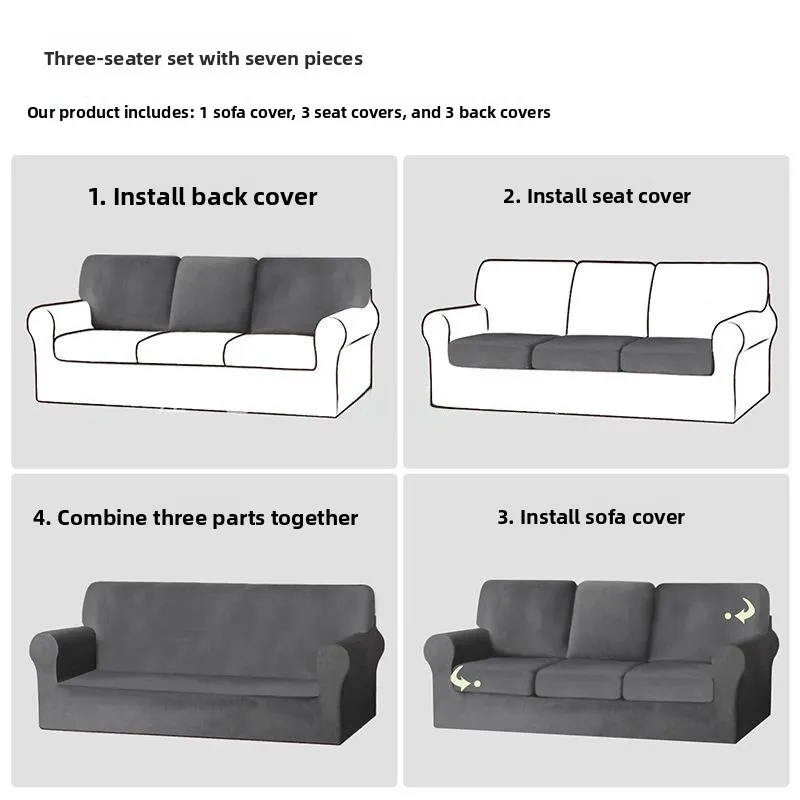 Three-seater set with seven pieces

Our product includes: 1 sofa cover, 3 seat covers, and 3 back covers

1. Install back cover

2. Install seat cover

4. Combine three parts together

3. Install sofa cover