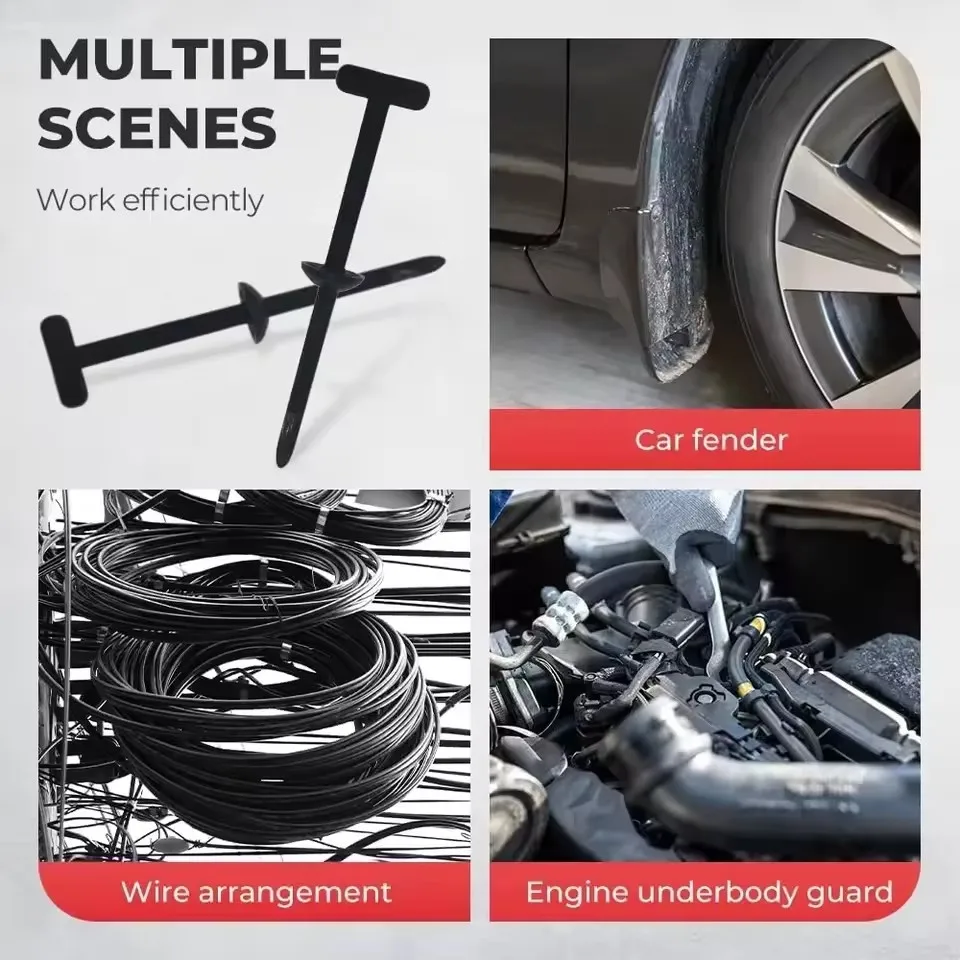 MULTIPLE SCENES

Work efficiently

Car fender

Wire arrangement

Engine underbody guard