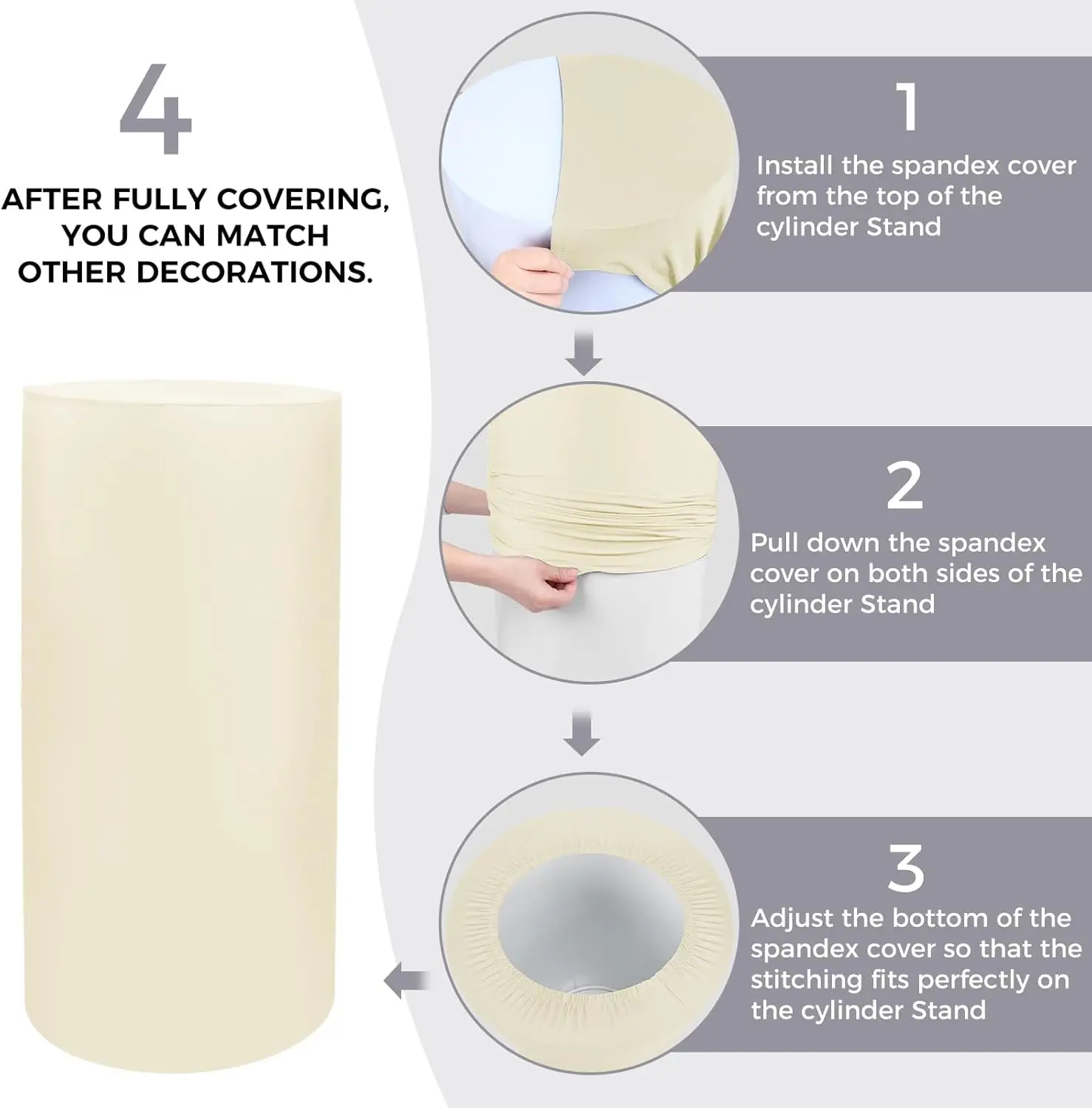 4

AFTER FULLY COVERING, YOU CAN MATCH OTHER DECORATIONS.

1

Install the spandex cover from the top of the cylinder Stand

2

Pull down the spandex cover on both sides of the cylinder Stand

3

Adjust the bottom of the spandex cover so that the stitching fits perfectly on the cylinder Stand