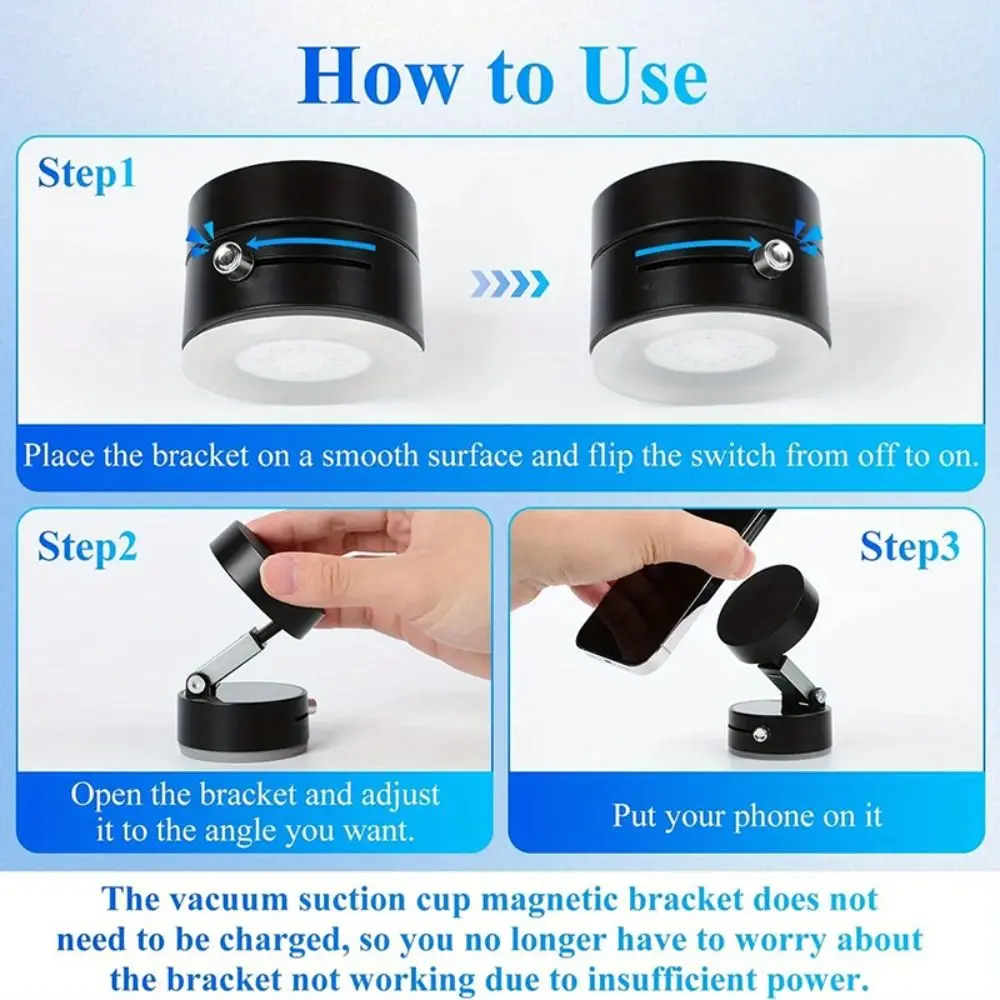 How to Use

Step1

Place the bracket on a smooth surface and flip the switch from off to on.

Step2

Open the bracket and adjust it to the angle you want.

Step3

Put your phone on it

The vacuum suction cup magnetic bracket does not need to be charged, so you no longer have to worry about the bracket not working due to insufficient power.