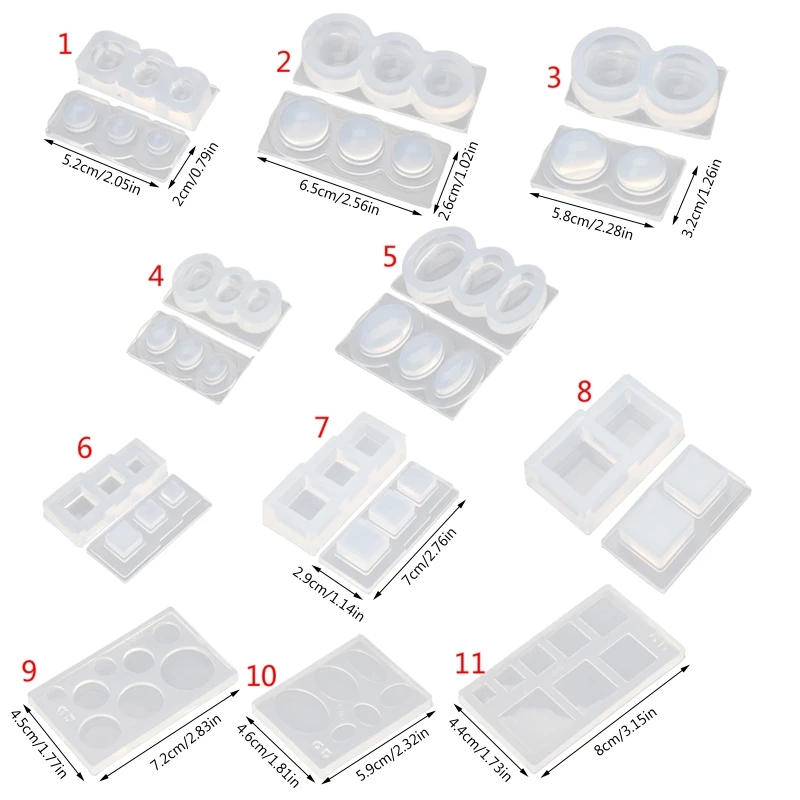 1
5.2cm/2.05in
2cm/0.79in

2
6.5cm/2.56in
2.6cm/1.02in

3
5.8cm/2.28in
3.2cm/1.26in

4

5

6

7
2.9cm/1.14in
7cm/2.76in

8

9
4.5cm/1.77in
7.2cm/2.83in

10
4.6cm/1.81in
5.9cm/2.32in

11
4.4cm/1.73in
8cm/3.15in