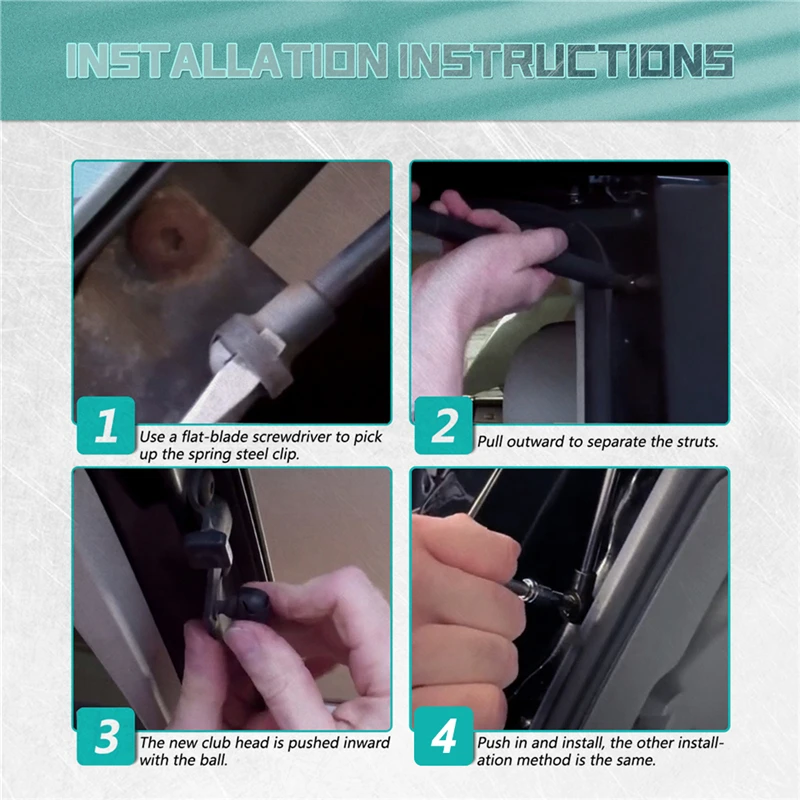 INSTALLATION INSTRUCTIONS

1 Use a flat-blade screwdriver to pick up the spring steel clip.

2 Pull outward to separate the struts.

3 The new club head is pushed inward with the ball.

4 Push in and install, the other installation method is the same.