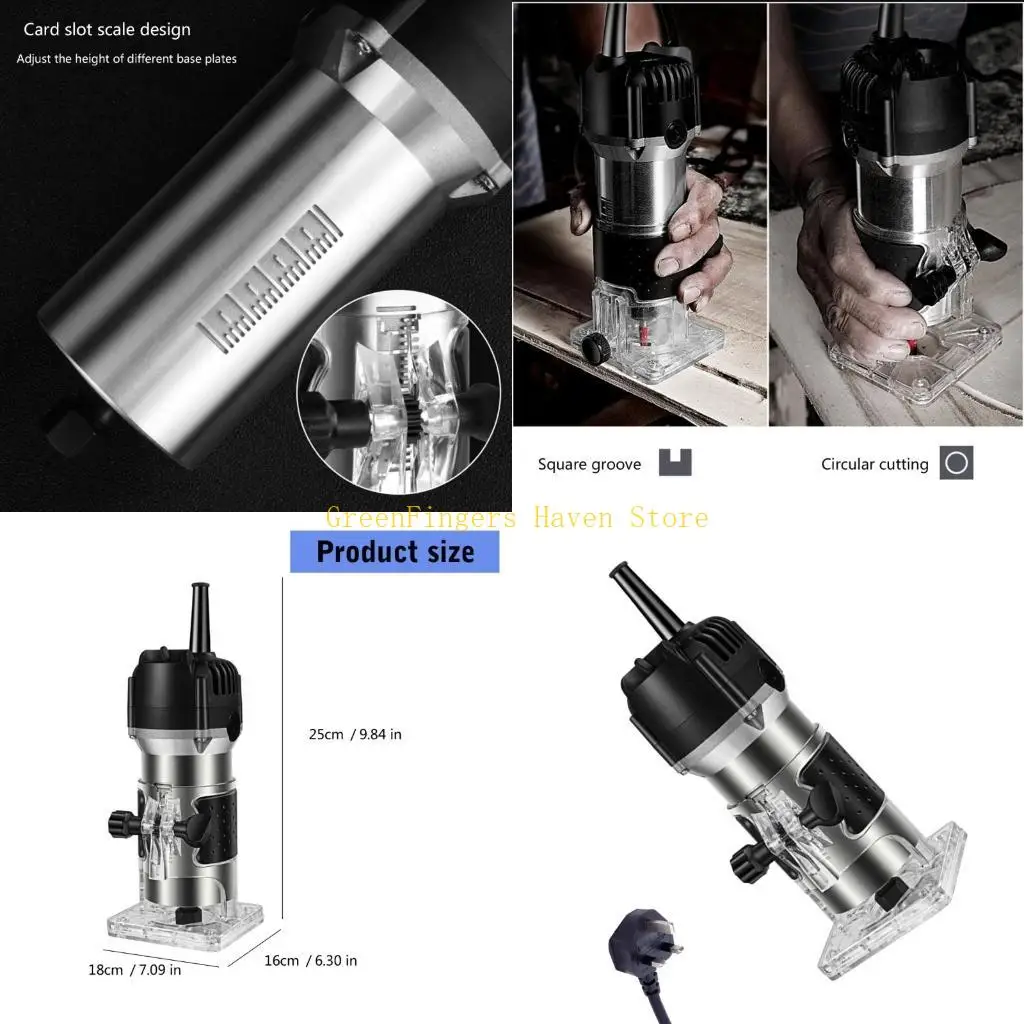 Card slot scale design

Adjust the height of different base plates

Square groove

Circular cutting

GreenFingers Haven Store

Product size

25cm / 9.84 in

18cm / 7.09 in

16cm / 6.30 in