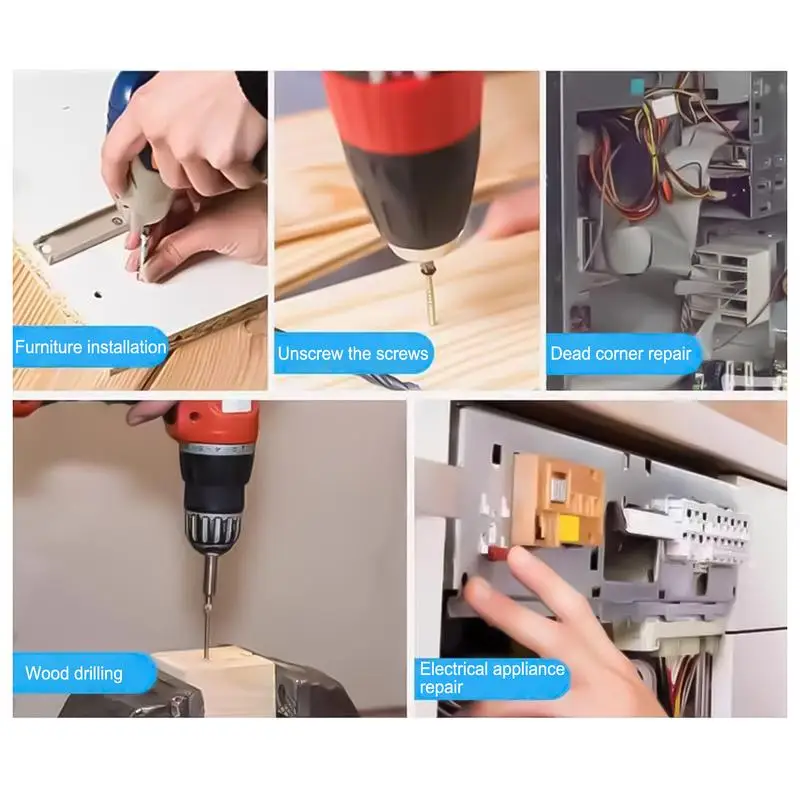 Furniture installation

Unscrew the screws

Dead corner repair

Wood drilling

Electrical appliance repair