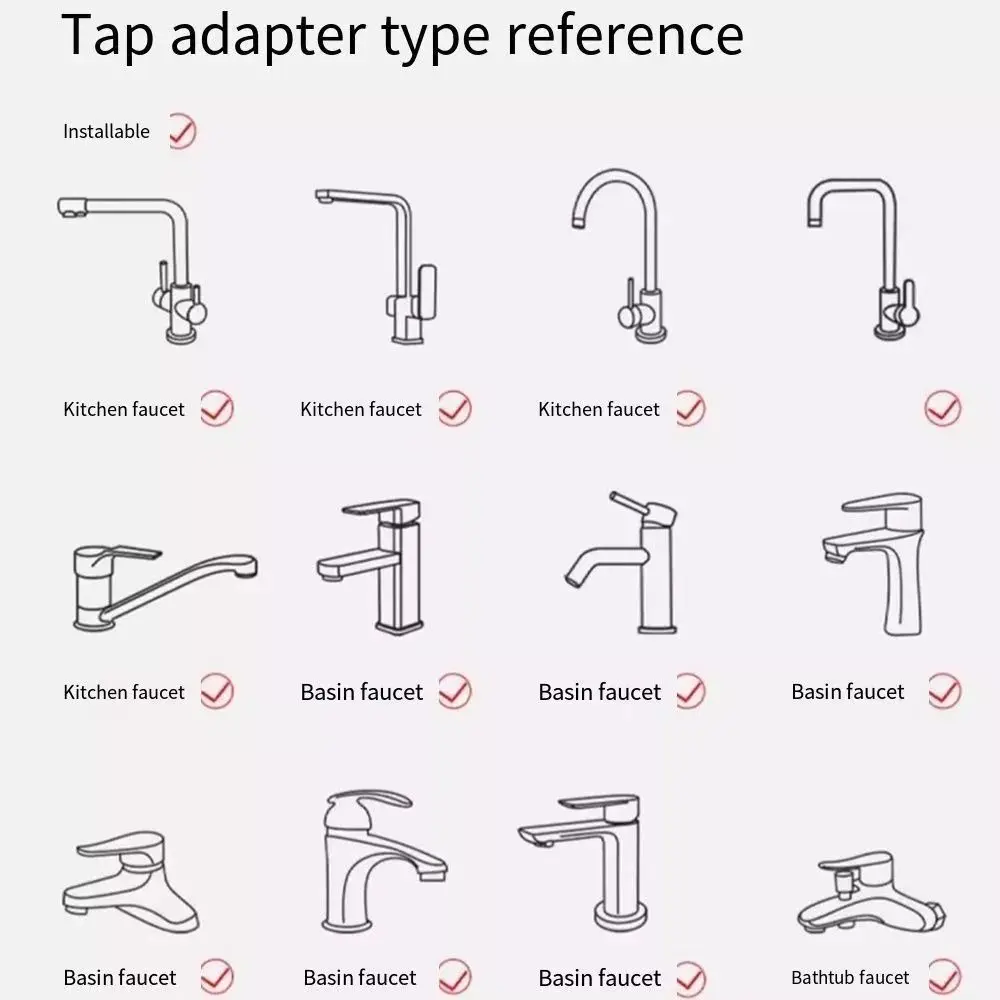 Tap adapter type reference

Installable

Kitchen faucet

Kitchen faucet

Kitchen faucet

Kitchen faucet

Basin faucet

Basin faucet

Basin faucet

Basin faucet

Basin faucet

Basin faucet

Bathtub faucet