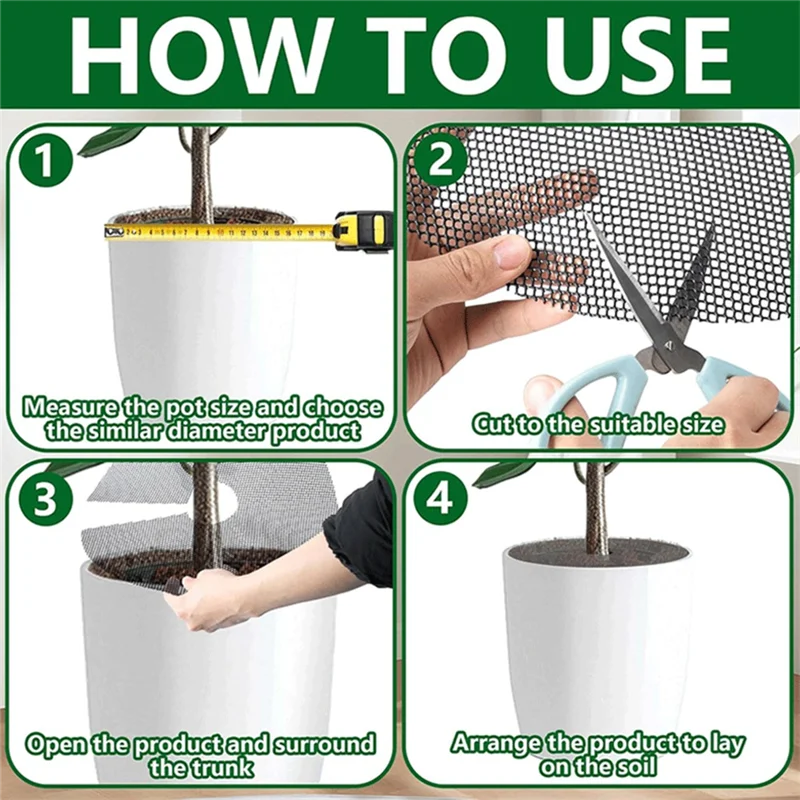 HOW TO USE

1

Measure the pot size and choose the similar diameter product

2

Cut to the suitable size

3

Open the product and surround the trunk

4

Arrange the product to lay on the soil