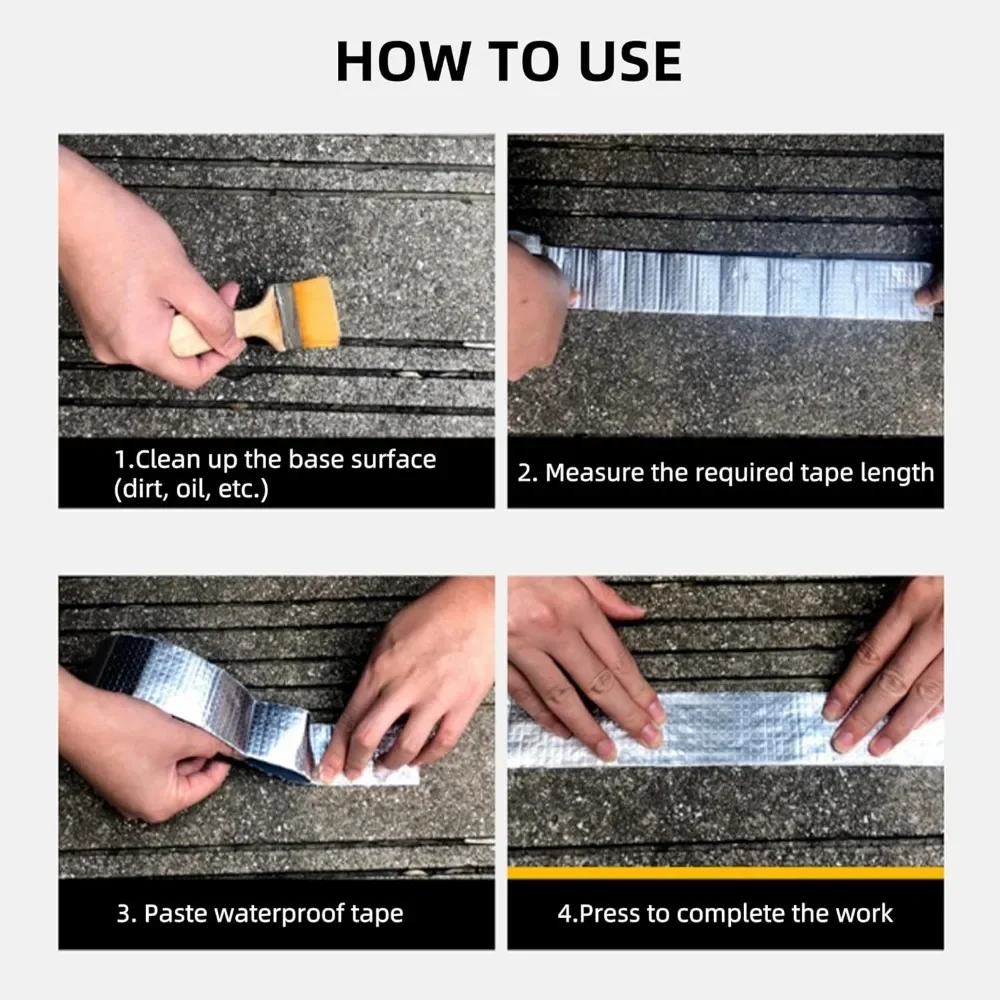 HOW TO USE

1.Clean up the base surface (dirt, oil, etc.)

2. Measure the required tape length

3. Paste waterproof tape

4.Press to complete the work