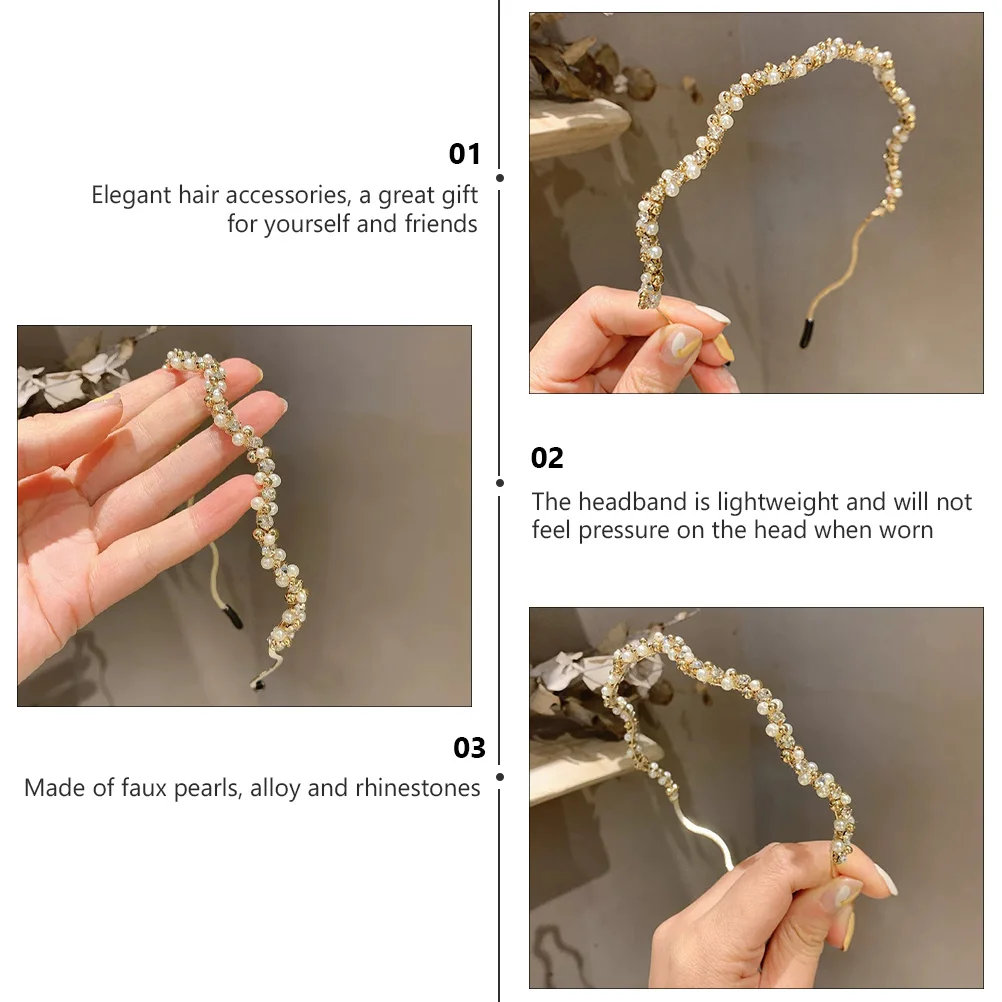 01

Elegant hair accessories, a great gift for yourself and friends

02

The headband is lightweight and will not feel pressure on the head when worn

03

Made of faux pearls, alloy and rhinestones